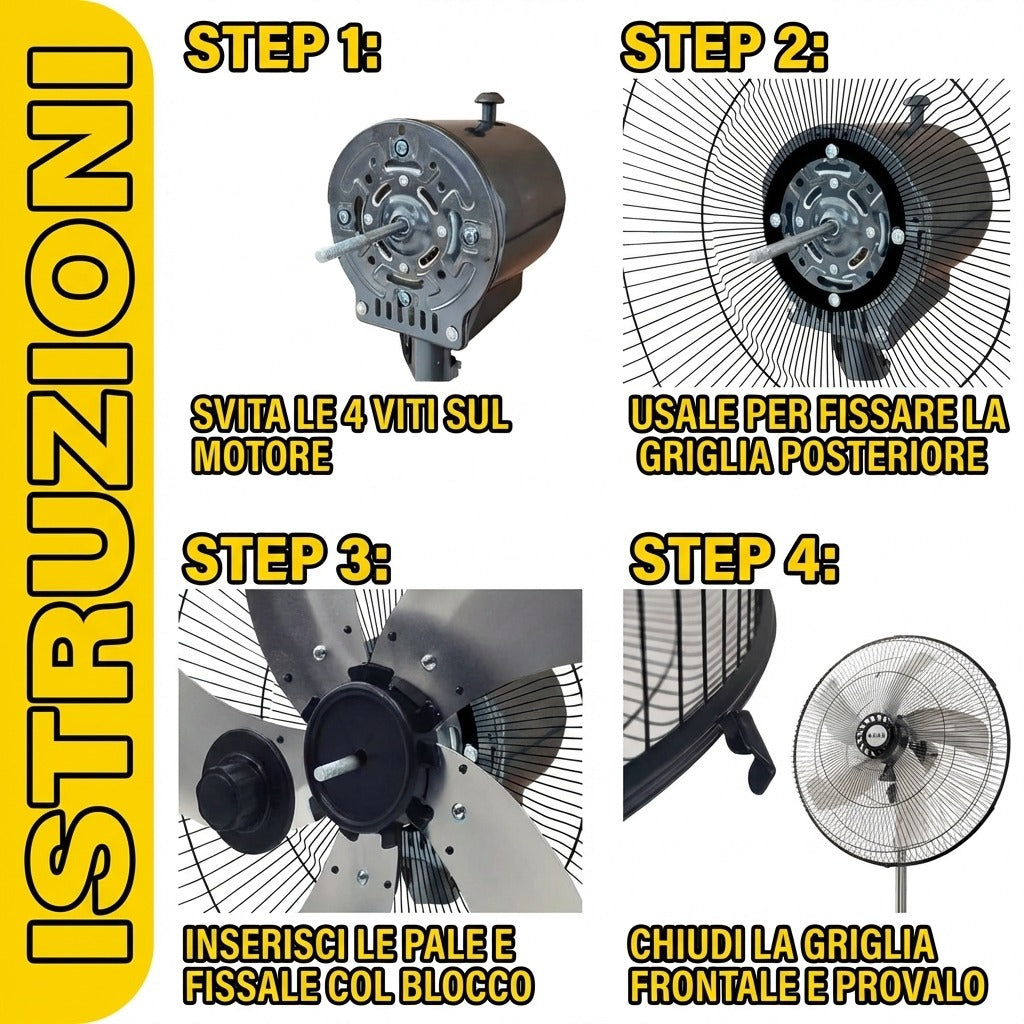 ISTRUZIONI

STEP 1:

SVITA LE 4 VITI SUL MOTORE

STEP 2:

USALE PER FISSARE LA GRIGLIA POSTERIORE

STEP 3:

INSERISCI LE PALE E FISSALE COL BLOCCO

STEP 4:

CHIUDI LA GRIGLIA FRONTALE E PROVALO