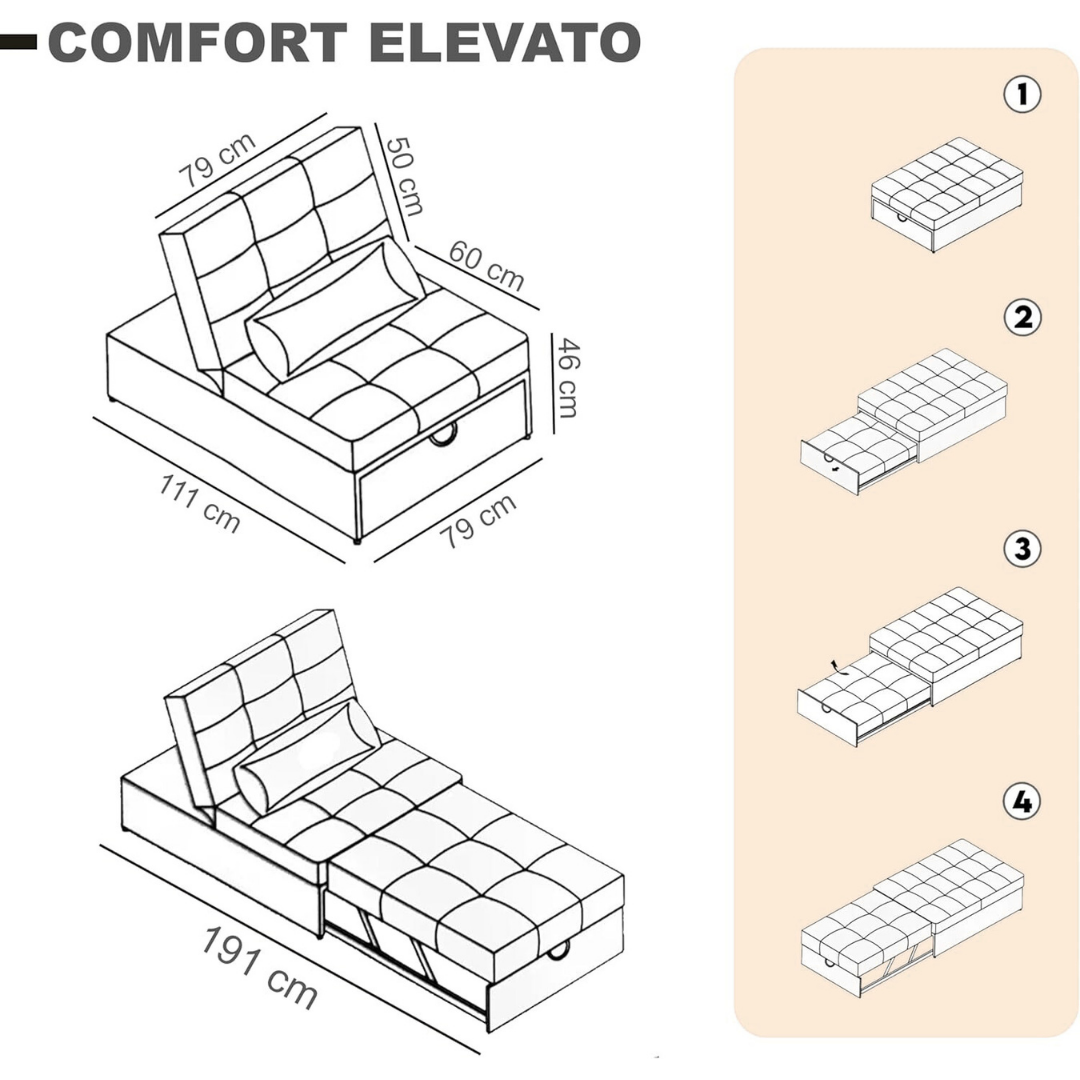 COMFORT ELEVATO

79 cm
50 cm
60 cm
46 cm
111 cm
79 cm

191 cm

1
2
3
4