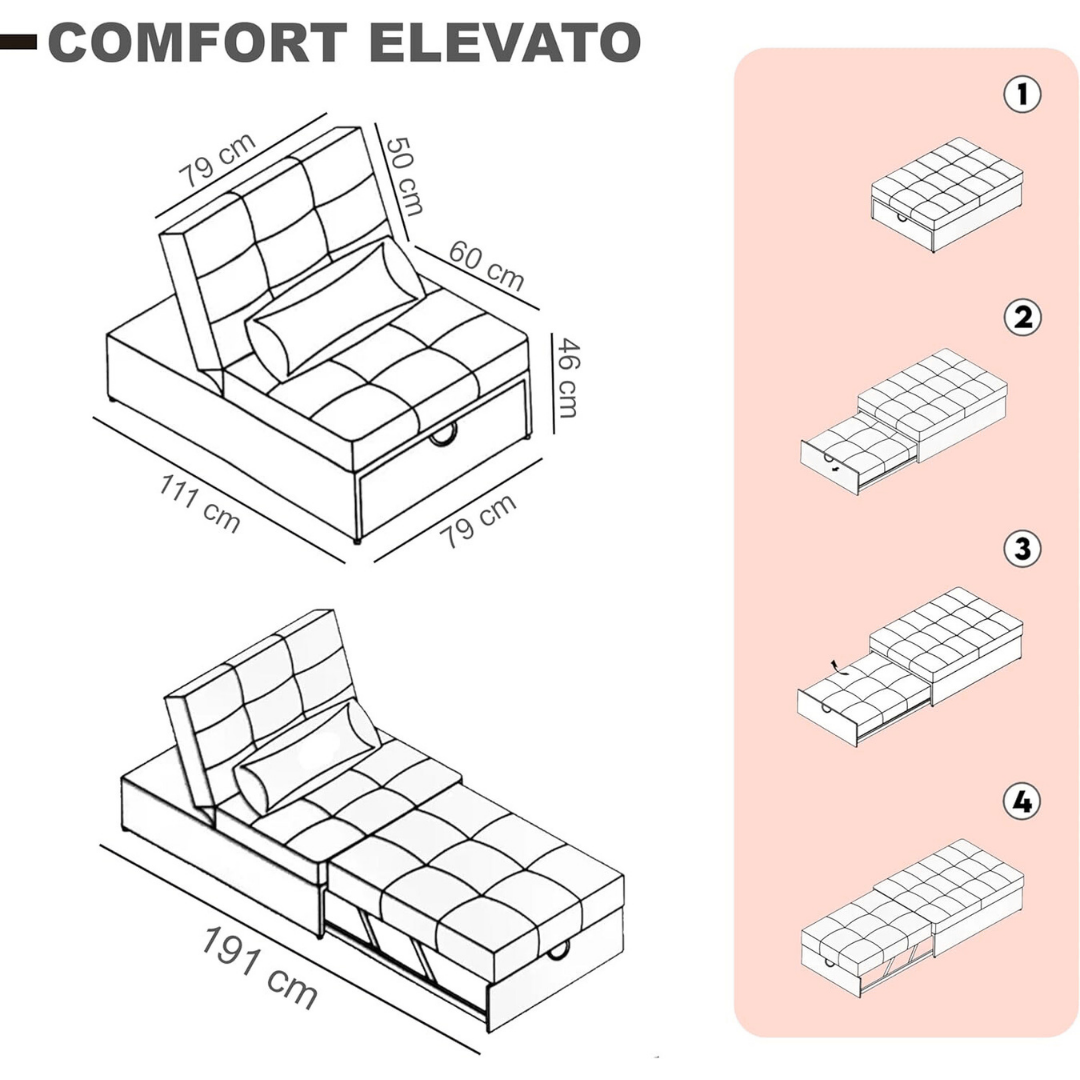 COMFORT ELEVATO

79 cm
50 cm
60 cm
46 cm
111 cm
79 cm

191 cm

1
2
3
4