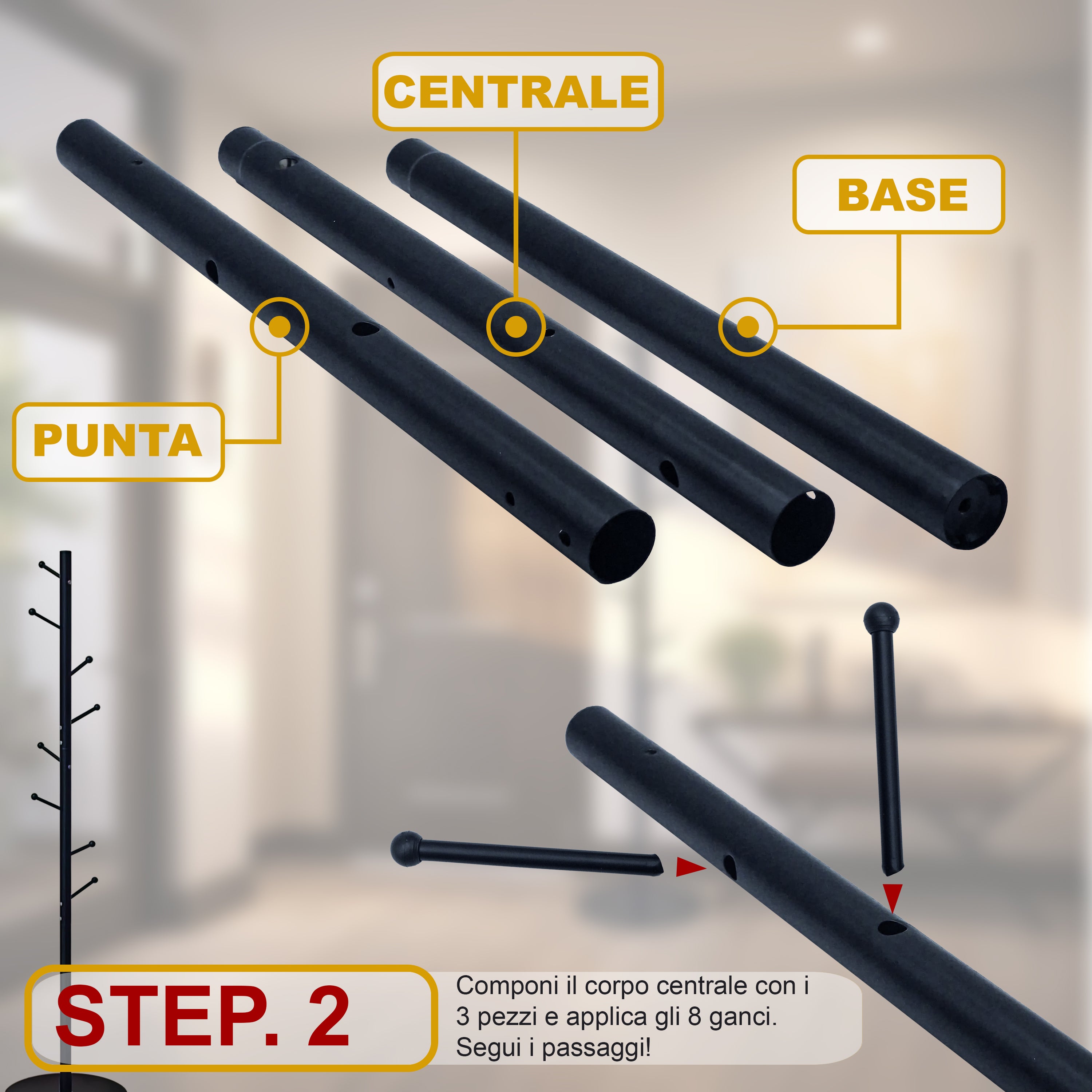 CENTRALE

BASE

PUNTA

STEP. 2

Componi il corpo centrale con i 3 pezzi e applica gli 8 ganci. Segui i passaggi!