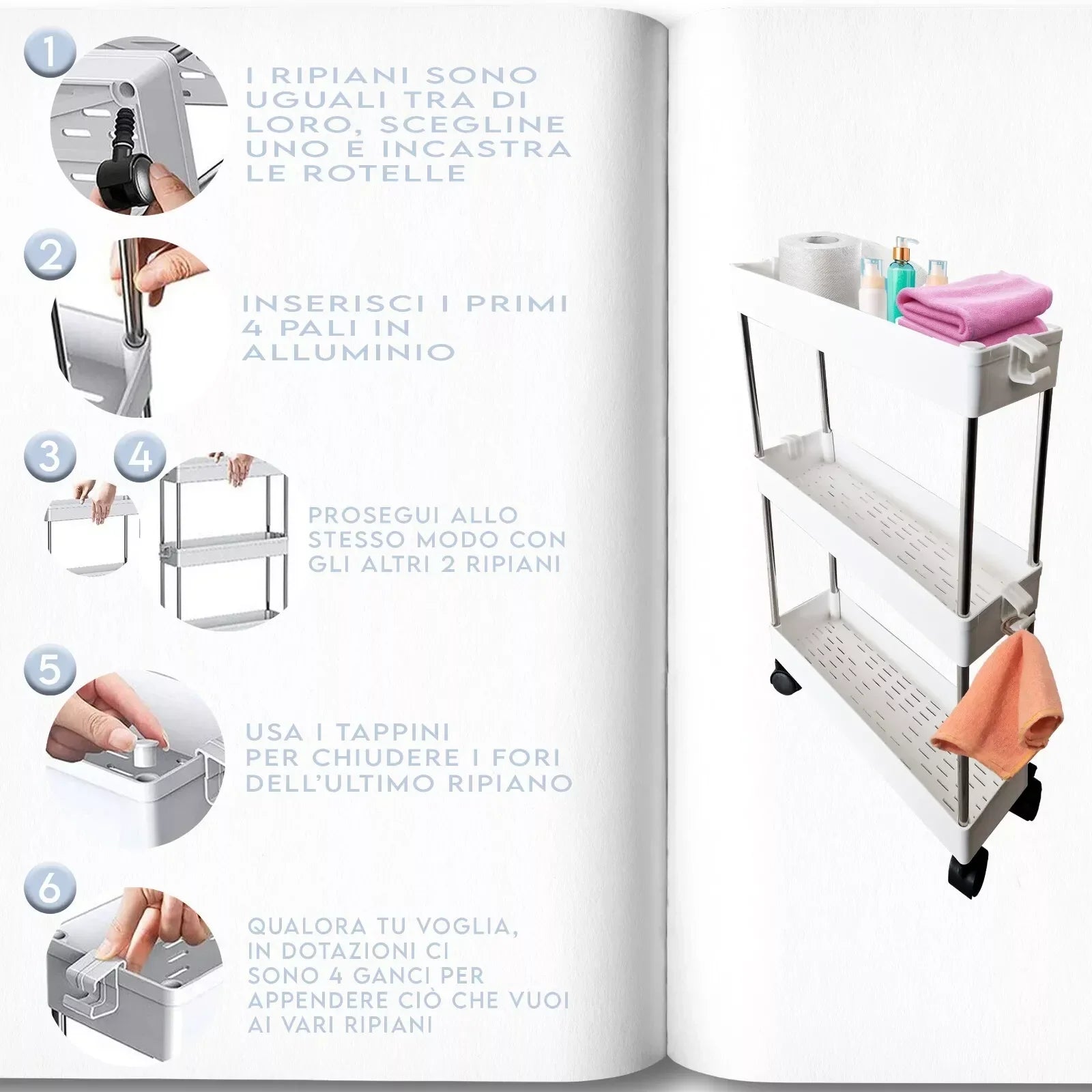 1

I RIPIANI SONO UGUALI TRA DI LORO, SCEGLINE UNO E INCASTRA LE ROTELLE

2

INSERISCI I PRIMI 4 PALI IN ALLUMINIO

3 4

PROSEGUI ALLO STESSO MODO CON GLI ALTRI 2 RIPIANI

5

USA I TAPPINI PER CHIUDERE I FORI DELL'ULTIMO RIPIANO

6

QUALORA TU VOGLIA, IN DOTAZIONI CI SONO 4 GANCI PER APPENDERE CIÒ CHE VUOI AI VARI RIPIANI