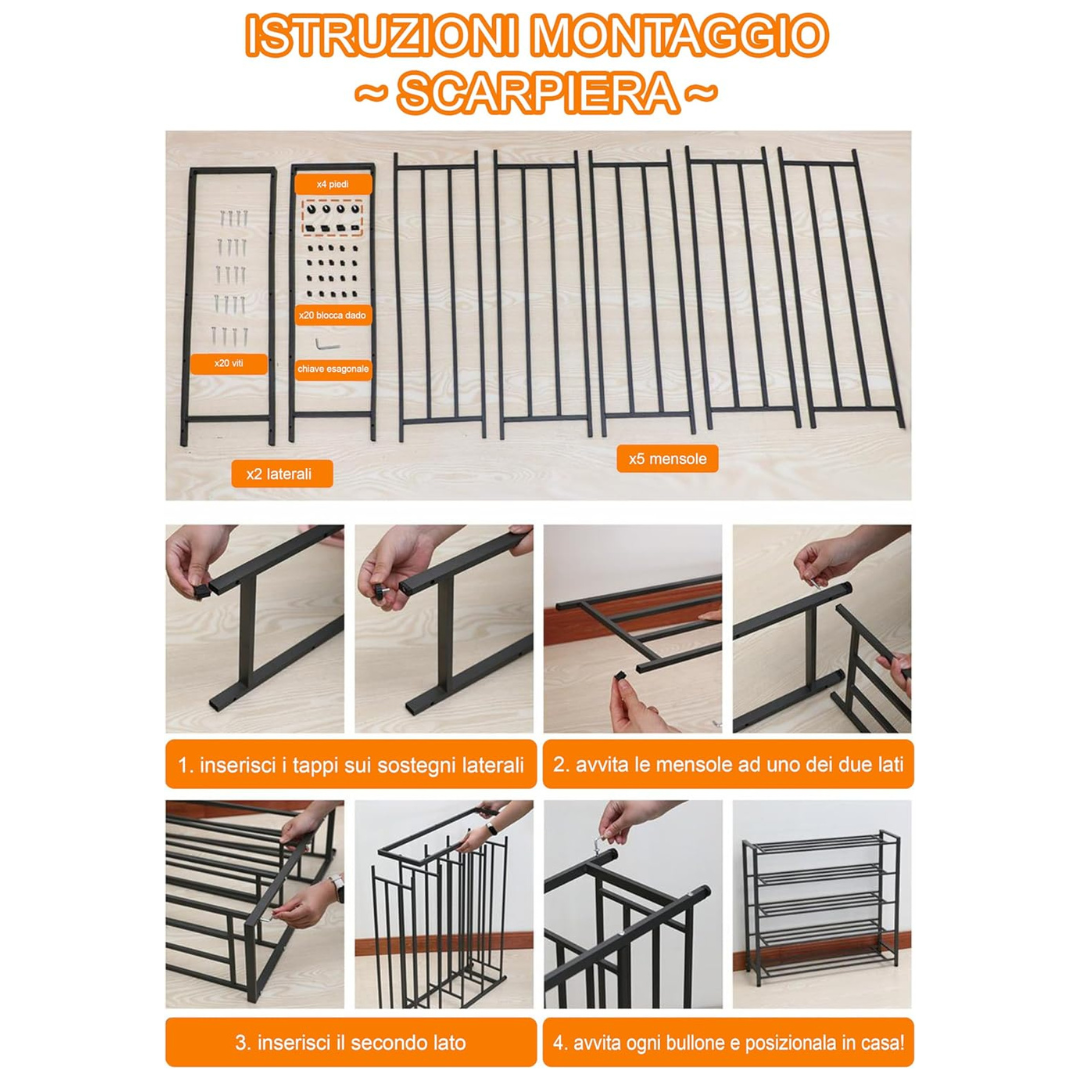 ISTRUZIONI MONTAGGIO
~ SCARPIERA ~

x4 piedi

x20 blocca dado

x20 viti

chiave esagonale

x2 laterali

x5 mensole

1. inserisci i tappi sui sostegni laterali

2. avvita le mensole ad uno dei due lati

3. inserisci il secondo lato

4. avvita ogni bullone e posizionala in casa!