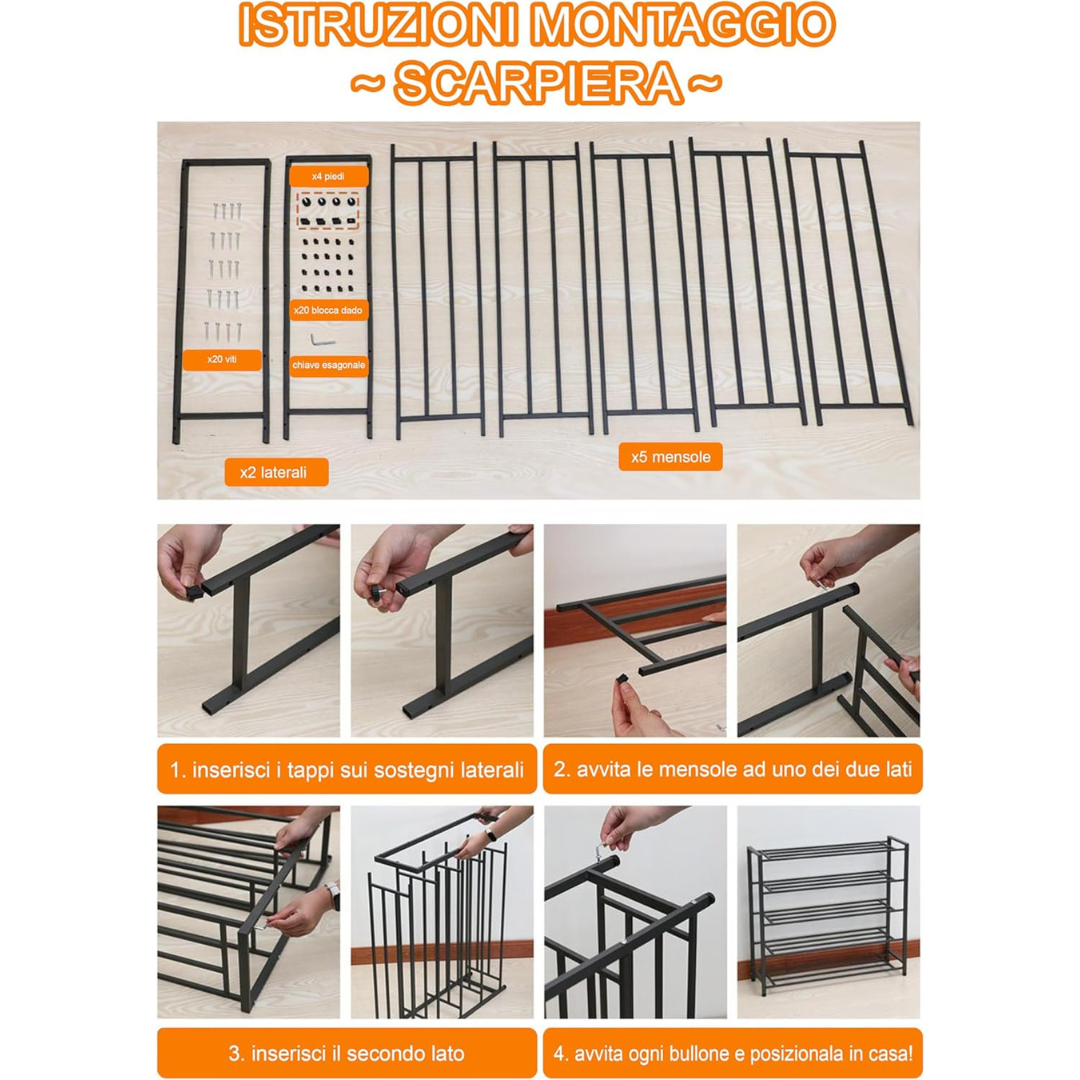 ISTRUZIONI MONTAGGIO
~ SCARPIERA ~

x4 piedi

x20 blocca dado

x20 viti

chiave esagonale

x2 laterali

x5 mensole

1. inserisci i tappi sui sostegni laterali

2. avvita le mensole ad uno dei due lati

3. inserisci il secondo lato

4. avvita ogni bullone e posizionala in casa!