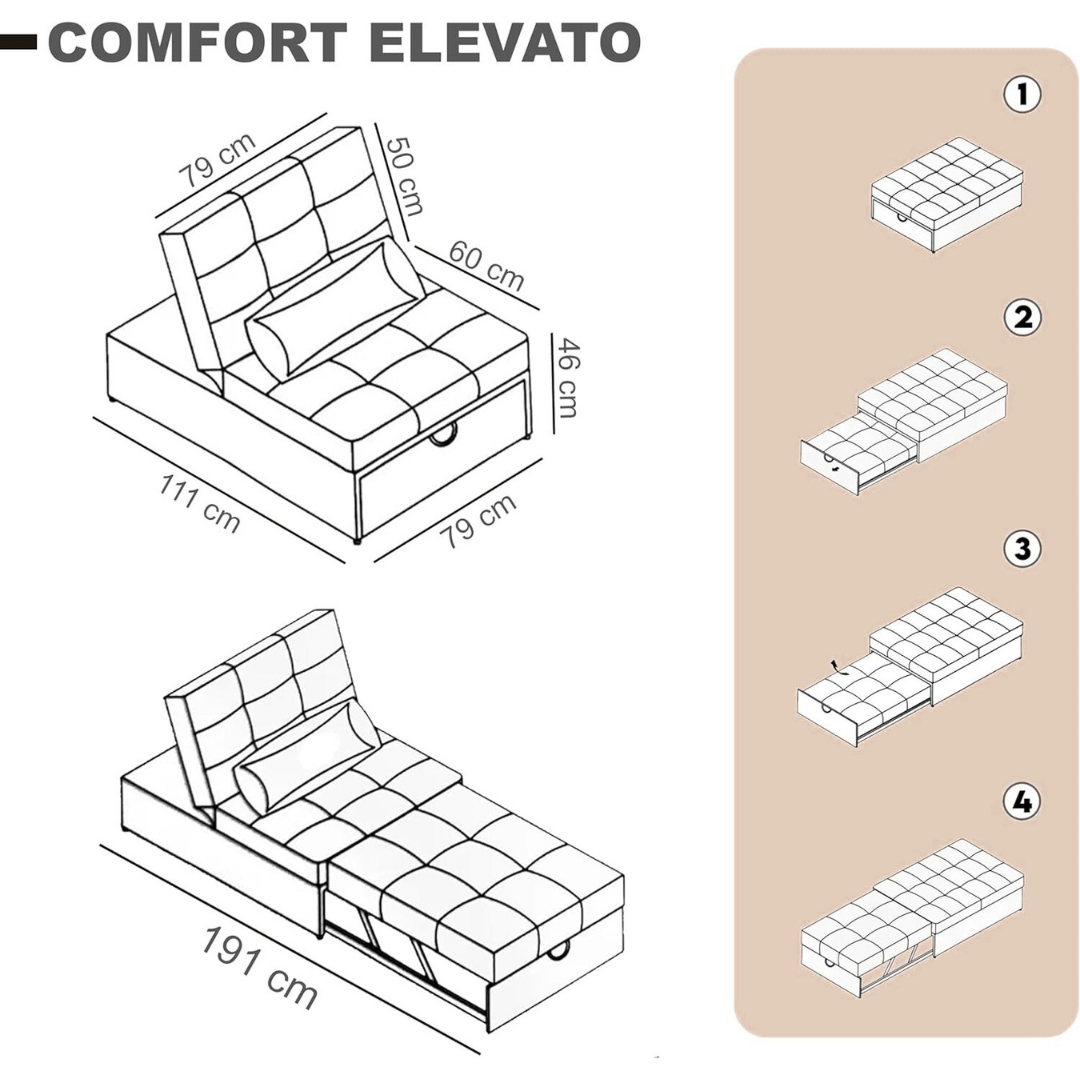 COMFORT ELEVATO

79 cm
50 cm
60 cm
46 cm
111 cm
79 cm

191 cm

1
2
3
4