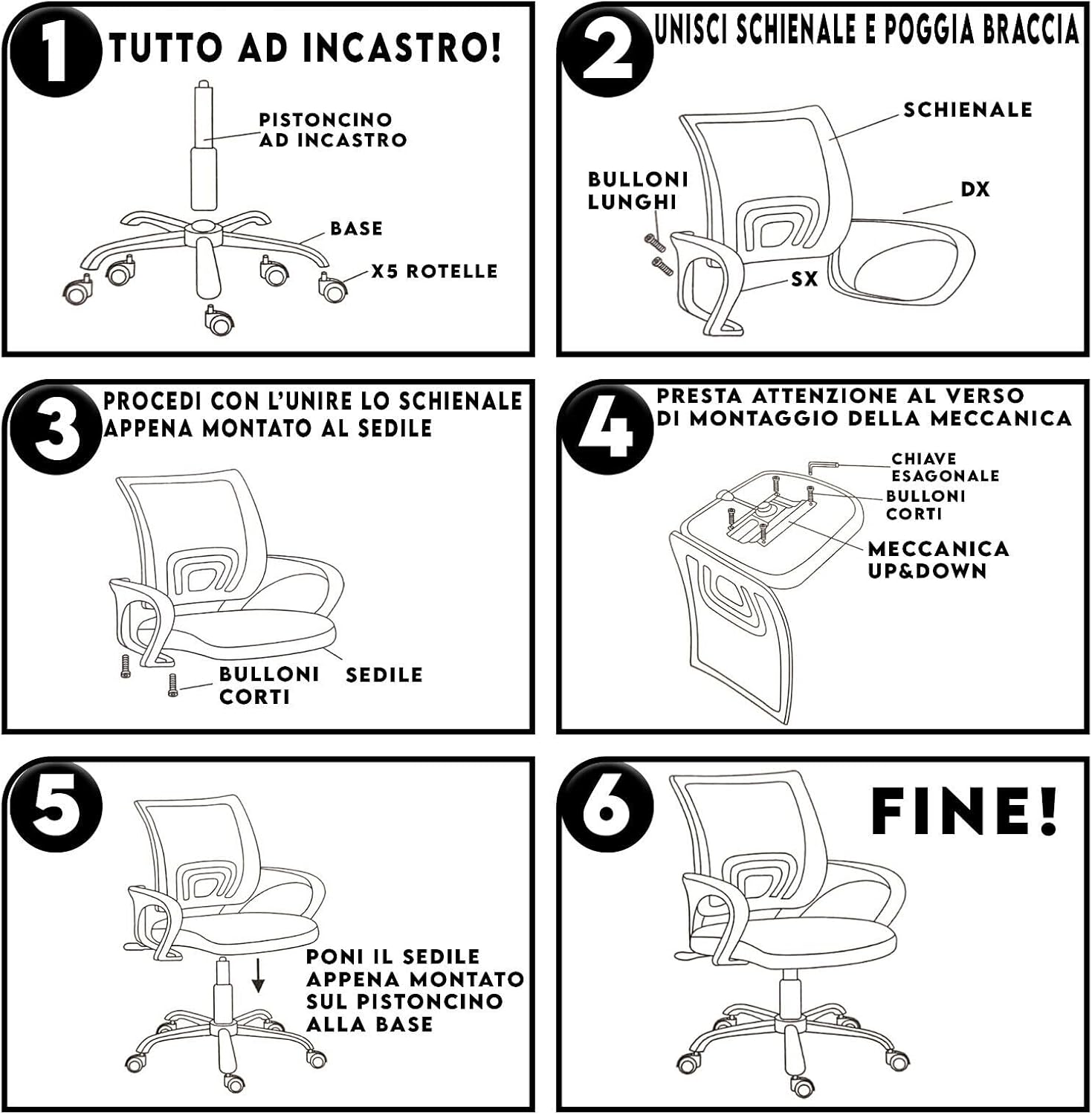 1 TUTTO AD INCASTRO!

PISTONCINO AD INCASTRO

BASE

X5 ROTELLE

2 UNISCI SCHIENALE E POGGIA BRACCIA

SCHIENALE

BULLONI LUNGHI

DX

SX

3 PROCEDI CON L'UNIRE LO SCHIENALE APPENA MONTATO AL SEDILE

BULLONI CORTI

SEDILE

4 PRESTA ATTENZIONE AL VERSO DI MONTAGGIO DELLA MECCANICA

CHIAVE ESAGONALE

BULLONI CORTI

MECCANICA UP&DOWN

5

PONI IL SEDILE APPENA MONTATO SUL PISTONCINO ALLA BASE

6 FINE!