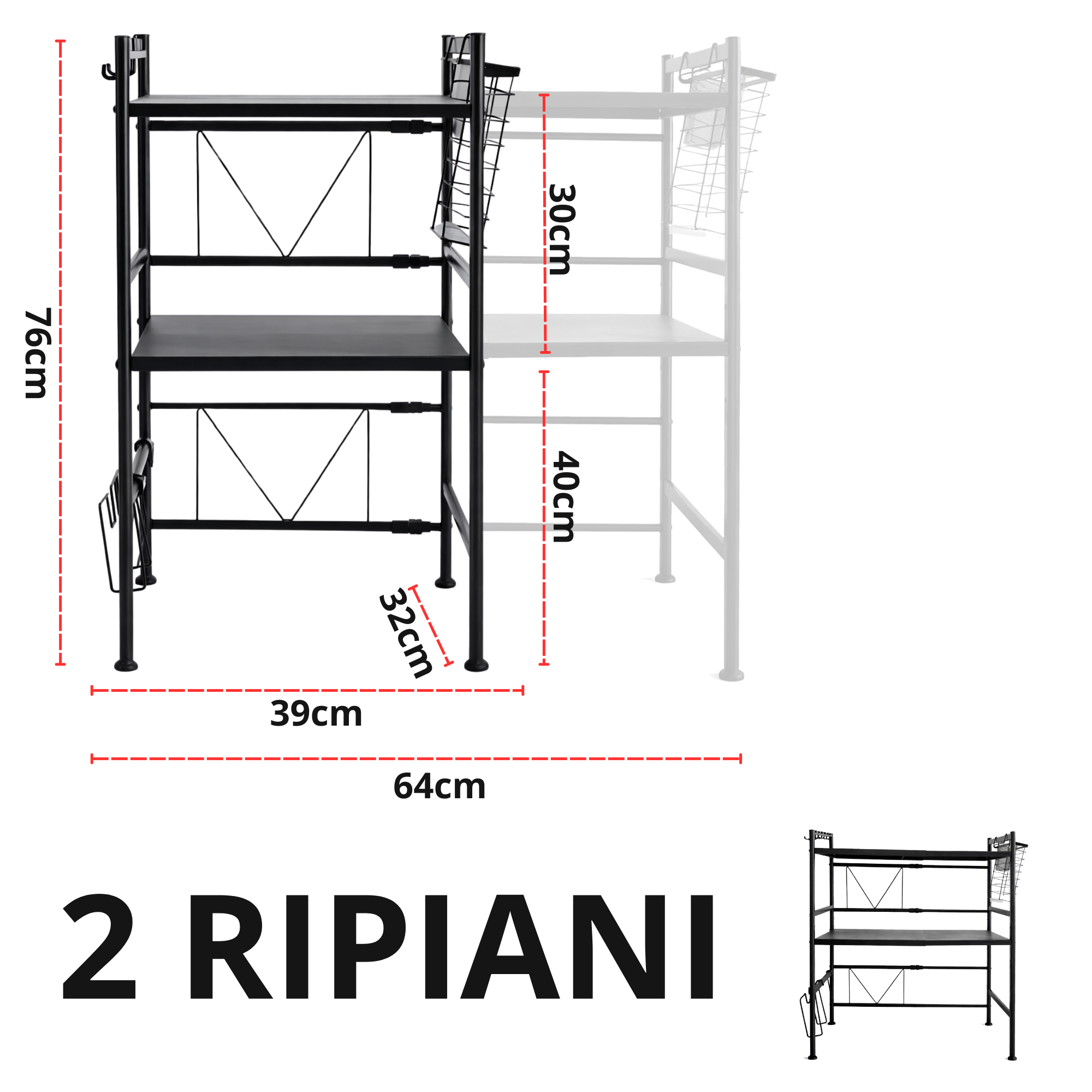 76cm

30cm

40cm

32cm

39cm

64cm

2 RIPIANI