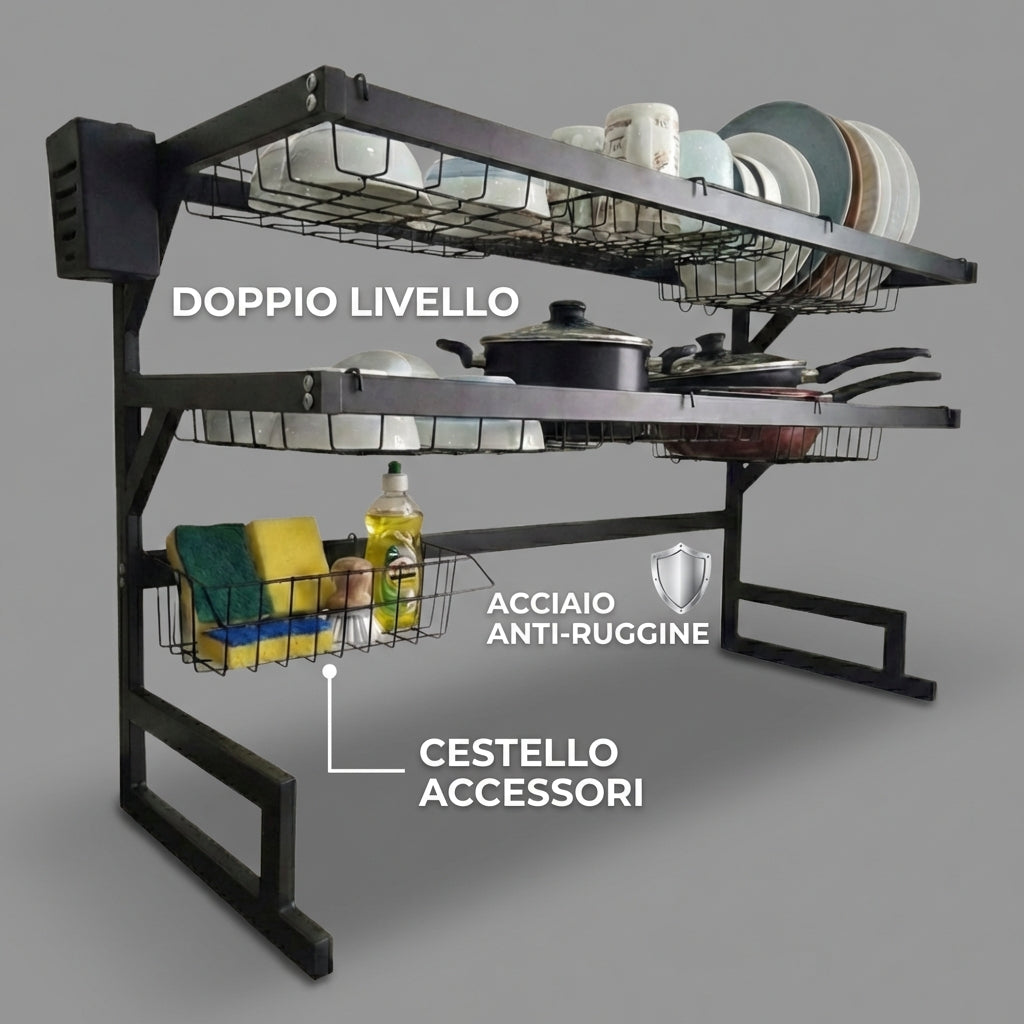 DOPPIO LIVELLO

ACCIAIO
ANTI-RUGGINE

CESTELLO
ACCESSORI