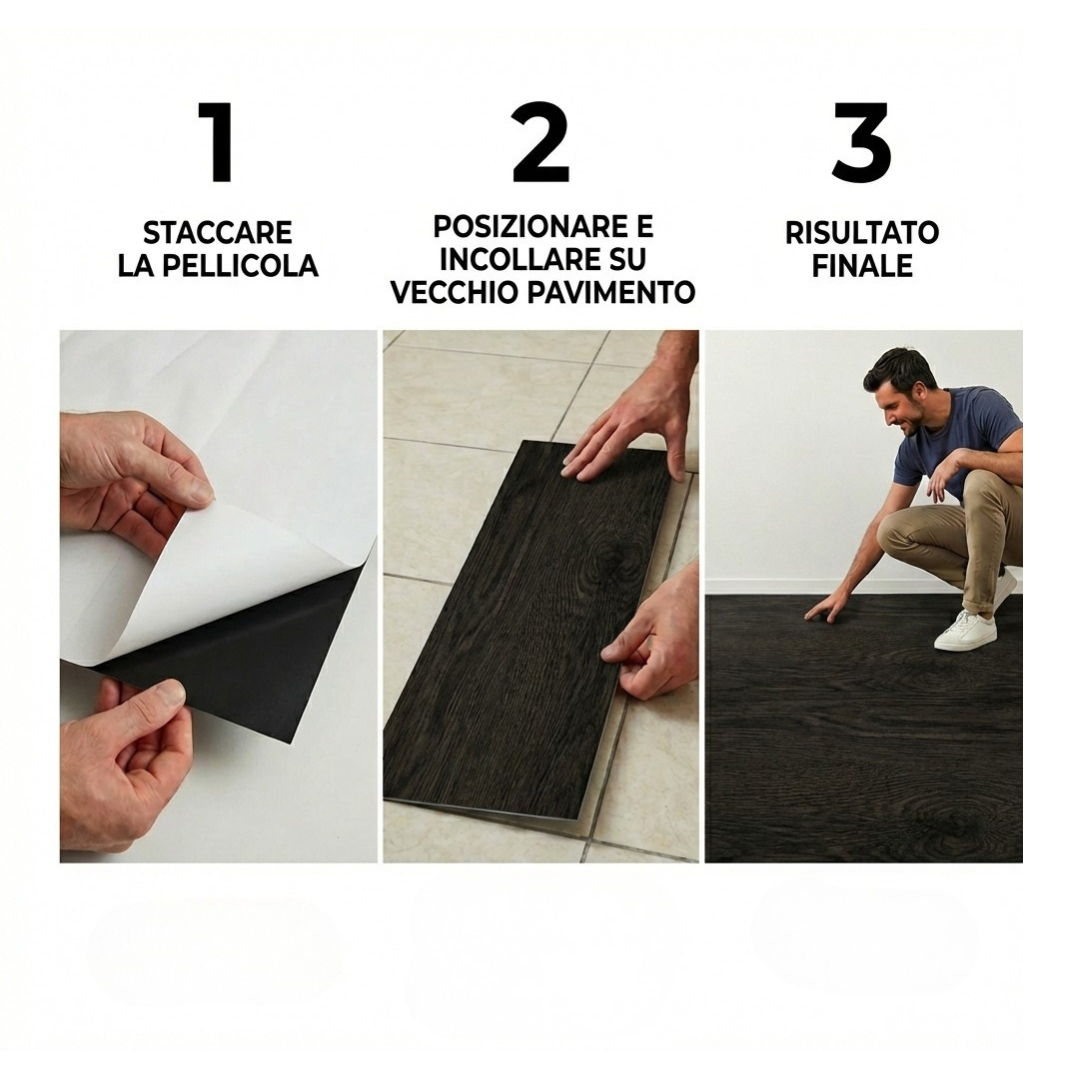 1

STACCARE LA PELLICOLA

2

POSIZIONARE E INCOLLARE SU VECCHIO PAVIMENTO

3

RISULTATO FINALE