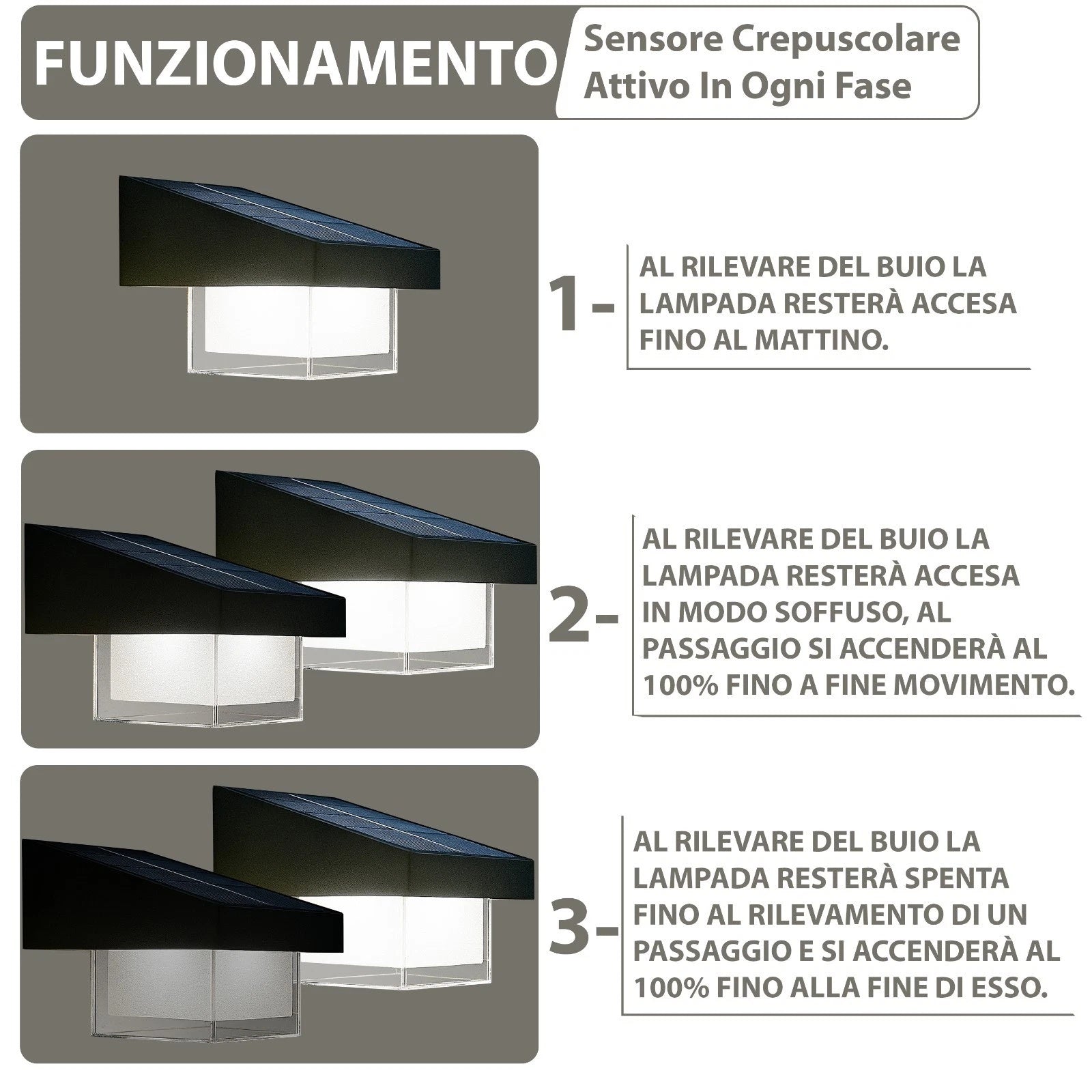 FUNZIONAMENTO

Sensore Crepuscolare Attivo In Ogni Fase

1- AL RILEVARE DEL BUIO LA LAMPADA RESTERÀ ACCESA FINO AL MATTINO.

2- AL RILEVARE DEL BUIO LA LAMPADA RESTERÀ ACCESA IN MODO SOFFUSO, AL PASSAGGIO SI ACCENDERÀ AL 100% FINO A FINE MOVIMENTO.

3- AL RILEVARE DEL BUIO LA LAMPADA RESTERÀ SPENTA FINO AL RILEVAMENTO DI UN PASSAGGIO E SI ACCENDERÀ AL 100% FINO ALLA FINE DI ESSO.