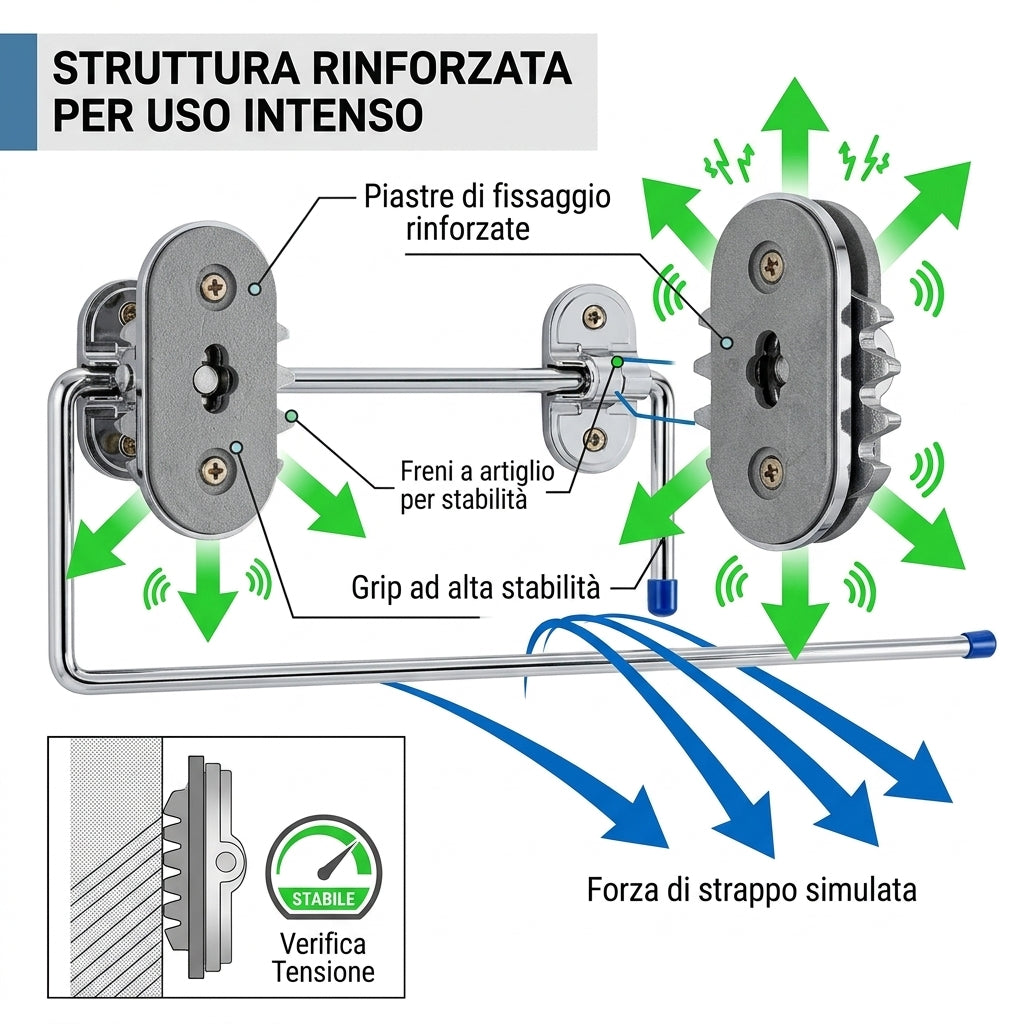 STRUTTURA RINFORZATA PER USO INTENSO

Piastre di fissaggio rinforzate

Freni a artiglio per stabilità

Grip ad alta stabilità

Forza di strappo simulata

STABILE

Verifica Tensione