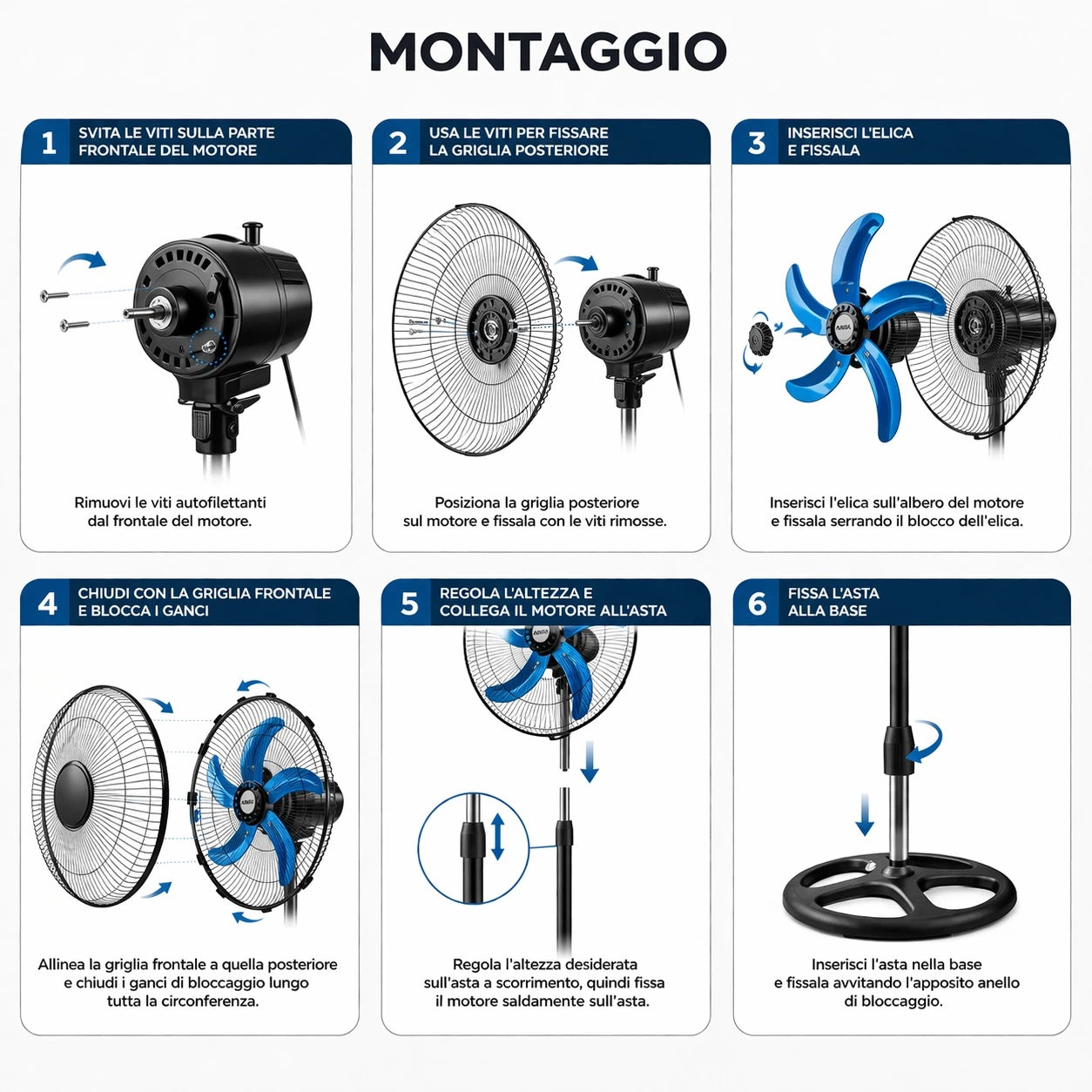 MONTAGGIO

1 SVITA LE VITI SULLA PARTE FRONTALE DEL MOTORE

Rimuovi le viti autofilettanti dal frontale del motore.

2 USA LE VITI PER FISSARE LA GRIGLIA POSTERIORE

Posiziona la griglia posteriore sul motore e fissala con le viti rimosse.

3 INSERISCI L'ELICA E FISSALA

Inserisci l'elica sull'albero del motore e fissala serrando il blocco dell'elica.

4 CHIUDI CON LA GRIGLIA FRONTALE E BLOCCA I GANCI

Allinea la griglia frontale a quella posteriore e chiudi i ganci di bloccaggio lungo tutta la circonferenza.

5 REGOLA L'ALTEZZA E COLLEGA IL MOTORE ALL'ASTA

Regola l'altezza desiderata sull'asta a scorrimento, quindi fissa il motore saldamente sull'asta.

6 FISSA L'ASTA ALLA BASE

Inserisci l'asta nella base e fissala avvitando l'apposito anello di bloccaggio.