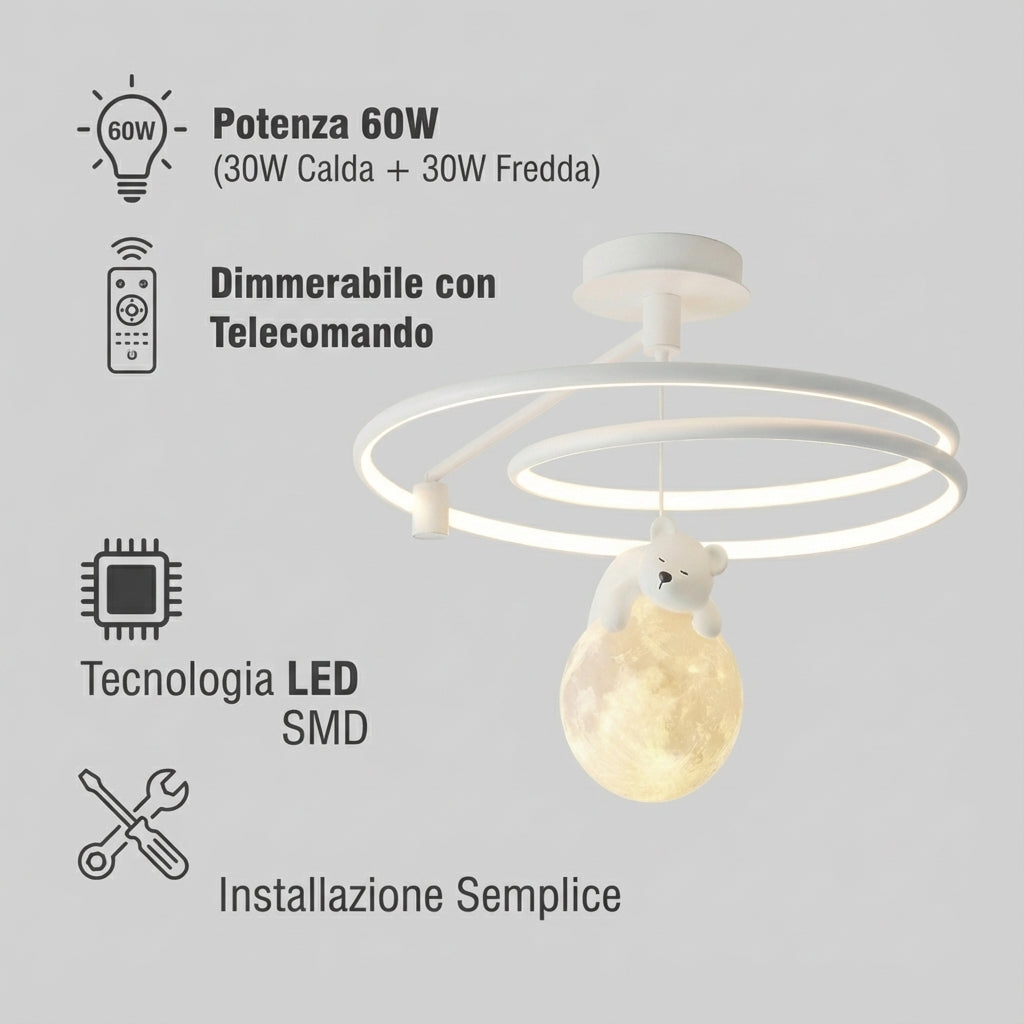 60W

Potenza 60W
(30W Calda + 30W Fredda)

Dimmerabile con Telecomando

Tecnologia LED SMD

Installazione Semplice