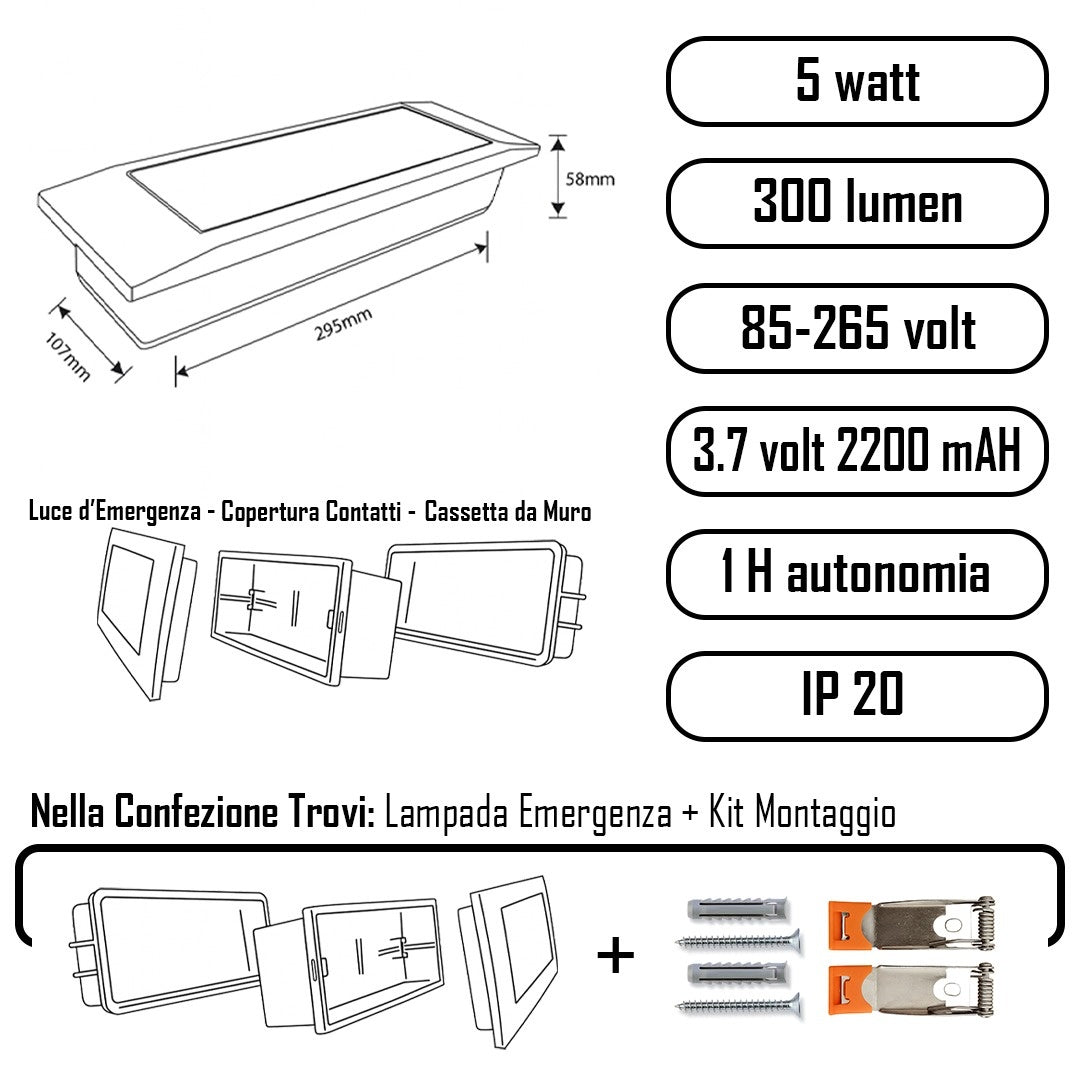 58mm

107mm

295mm

5 watt

300 lumen

85-265 volt

3.7 volt 2200 mAH

1 H autonomia

IP 20

Luce d'Emergenza - Copertura Contatti - Cassetta da Muro

Nella Confezione Trovi: Lampada Emergenza + Kit Montaggio

+