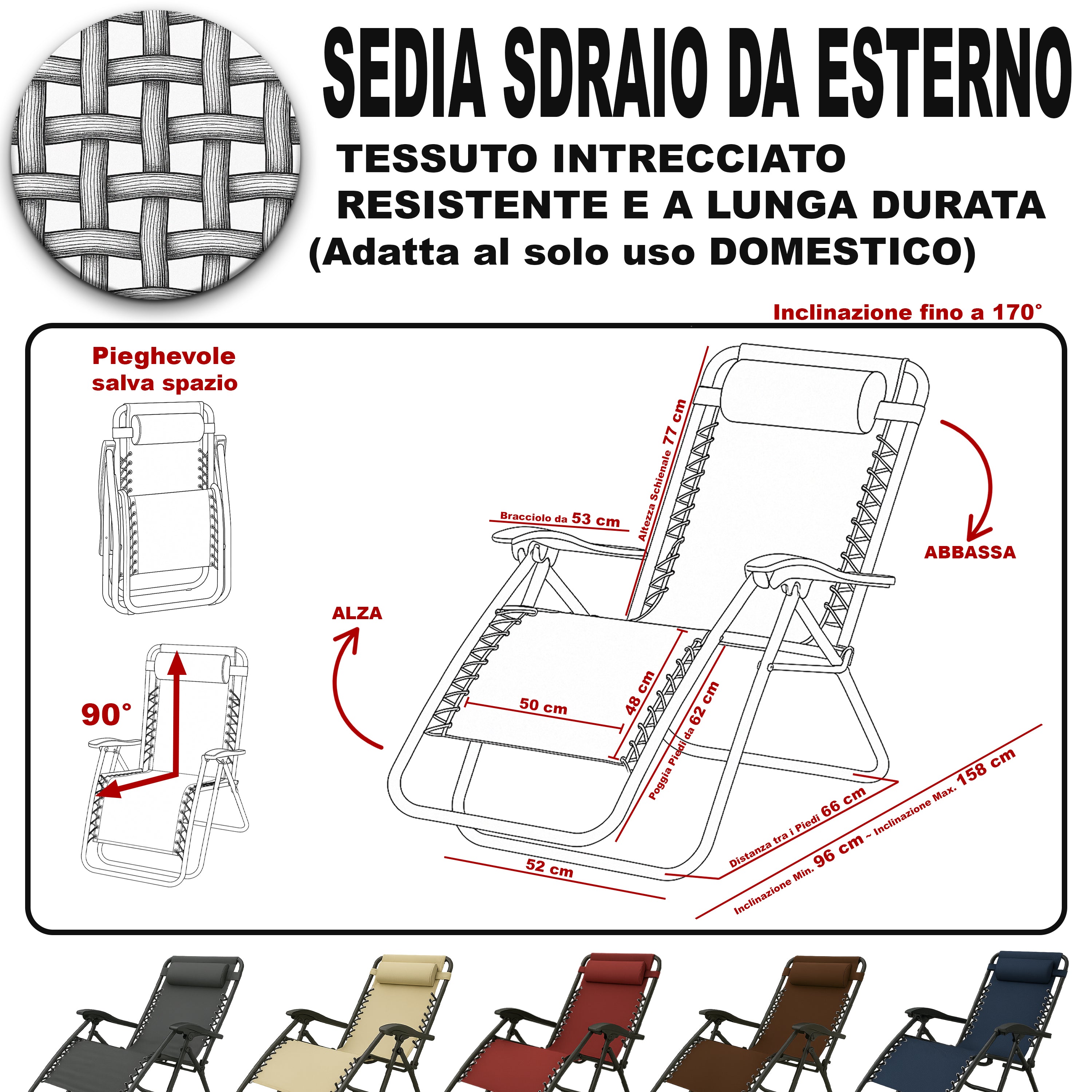 SEDIA SDRAIO DA ESTERNO

TESSUTO INTRECCIATO
RESISTENTE E A LUNGA DURATA
(Adatta al solo uso DOMESTICO)

Inclinazione fino a 170°

Pieghevole
salva spazio

90°

ALZA

ABBASSA

Bracciolo da 53 cm

Altezza Schienale 77 cm

50 cm

48 cm

Poggia Piedi da 62 cm

52 cm

Distanza tra i Piedi 66 cm

Inclinazione Min. 96 cm ~ Inclinazione Max. 158 cm