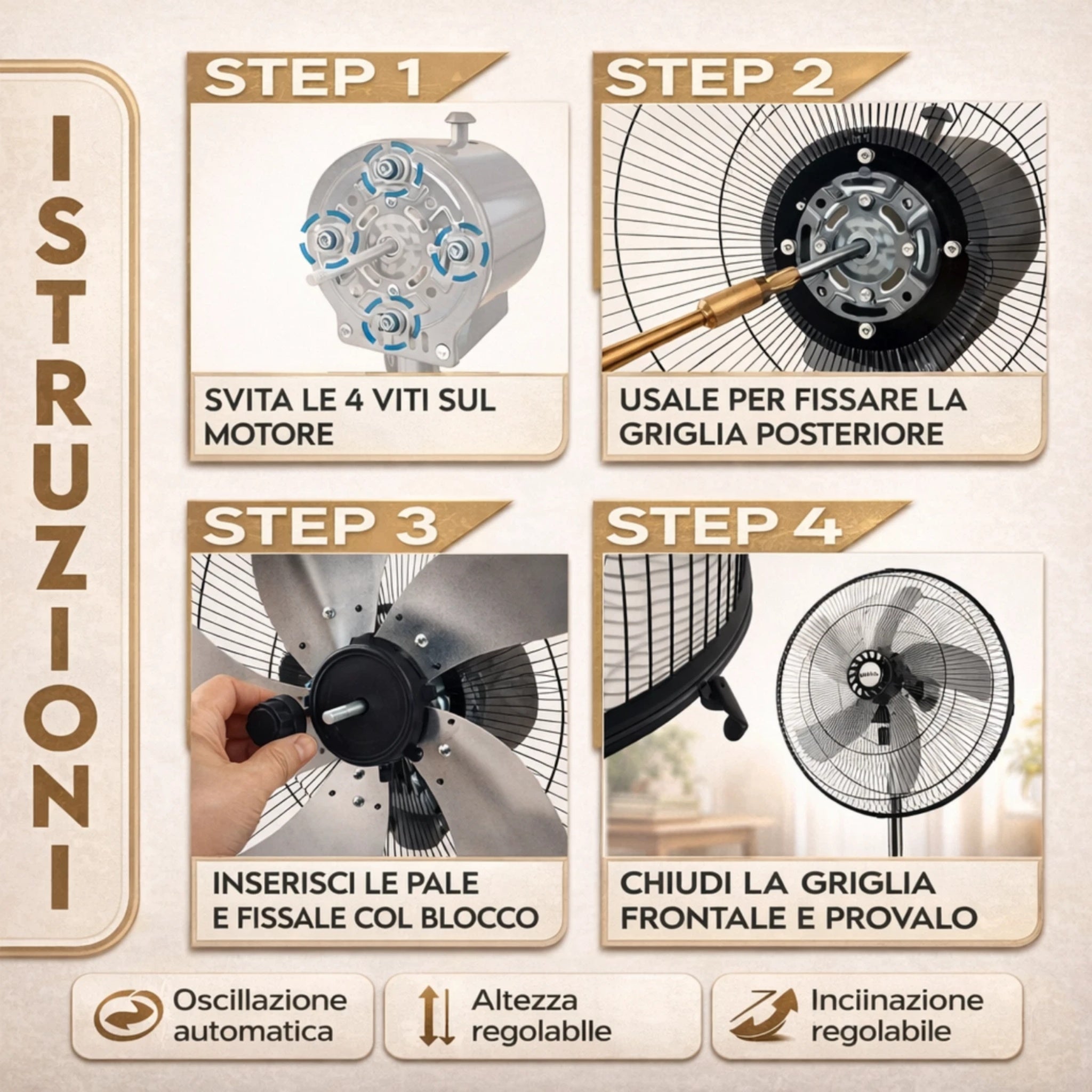 ISTRUZIONI

STEP 1

SVITA LE 4 VITI SUL MOTORE

STEP 2

USALE PER FISSARE LA GRIGLIA POSTERIORE

STEP 3

INSERISCI LE PALE E FISSALE COL BLOCCO

STEP 4

CHIUDI LA GRIGLIA FRONTALE E PROVALO

Oscillazione automatica

Altezza regolablle

Inciinazione regolabile