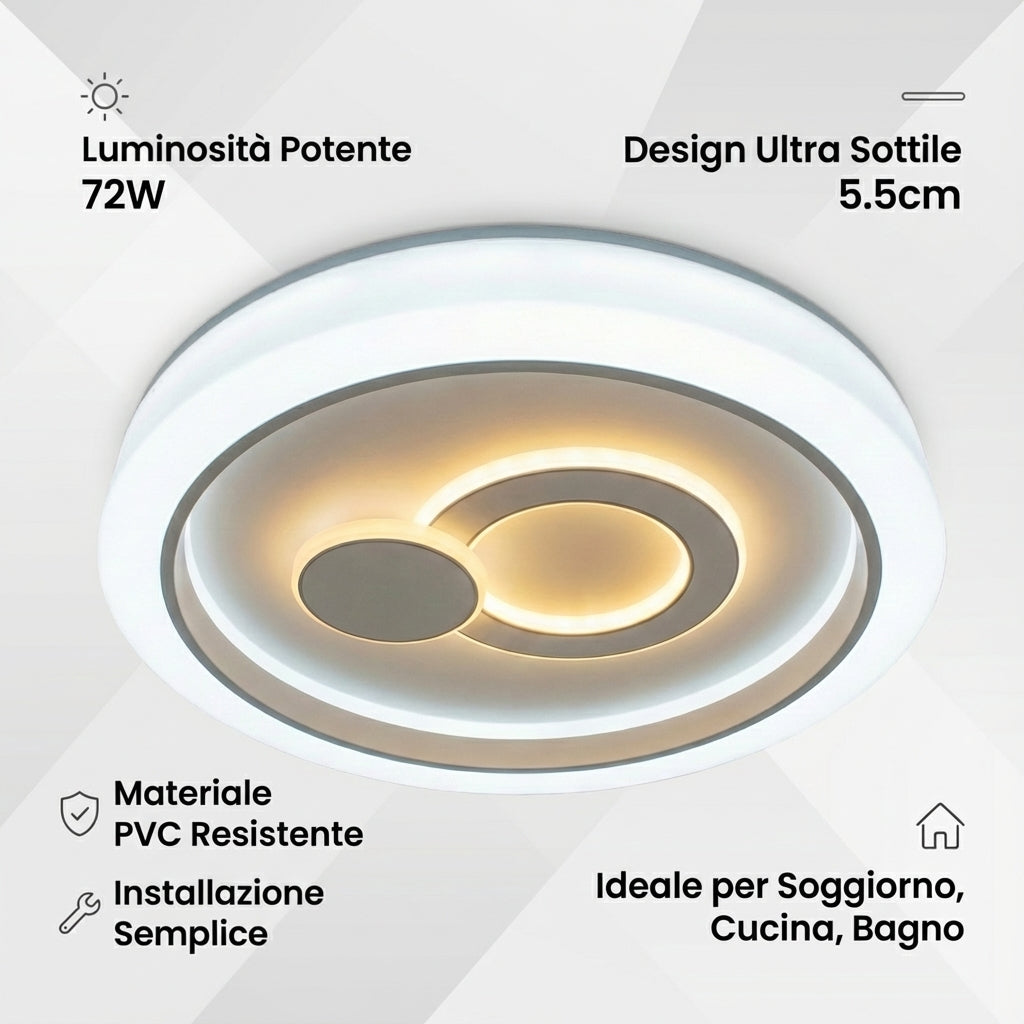 Luminosità Potente
72W

Design Ultra Sottile
5.5cm

Materiale
PVC Resistente

Installazione
Semplice

Ideale per Soggiorno,
Cucina, Bagno