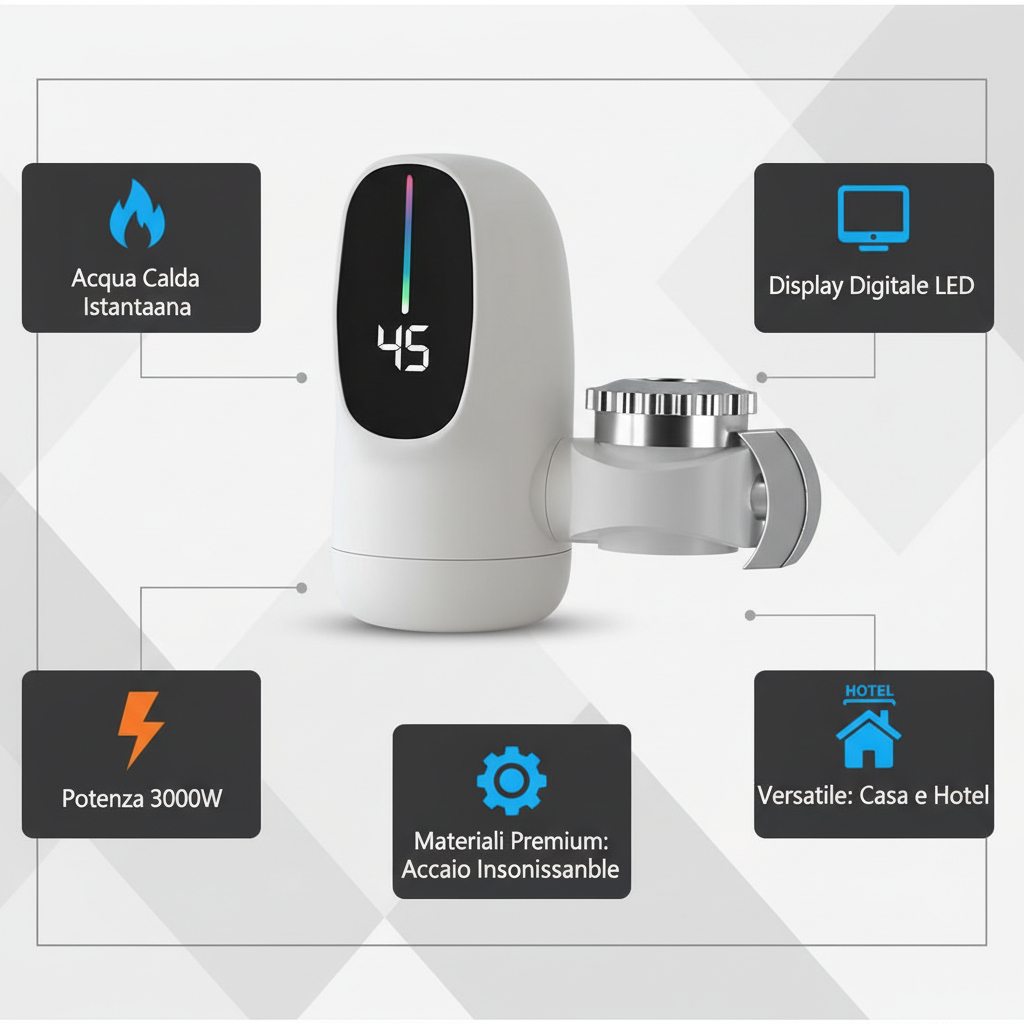 Acqua Calda Istantaana

45

Display Digitale LED

Potenza 3000W

Materiali Premium: Accaio Insonissanble

HOTEL

Versatile: Casa e Hotel