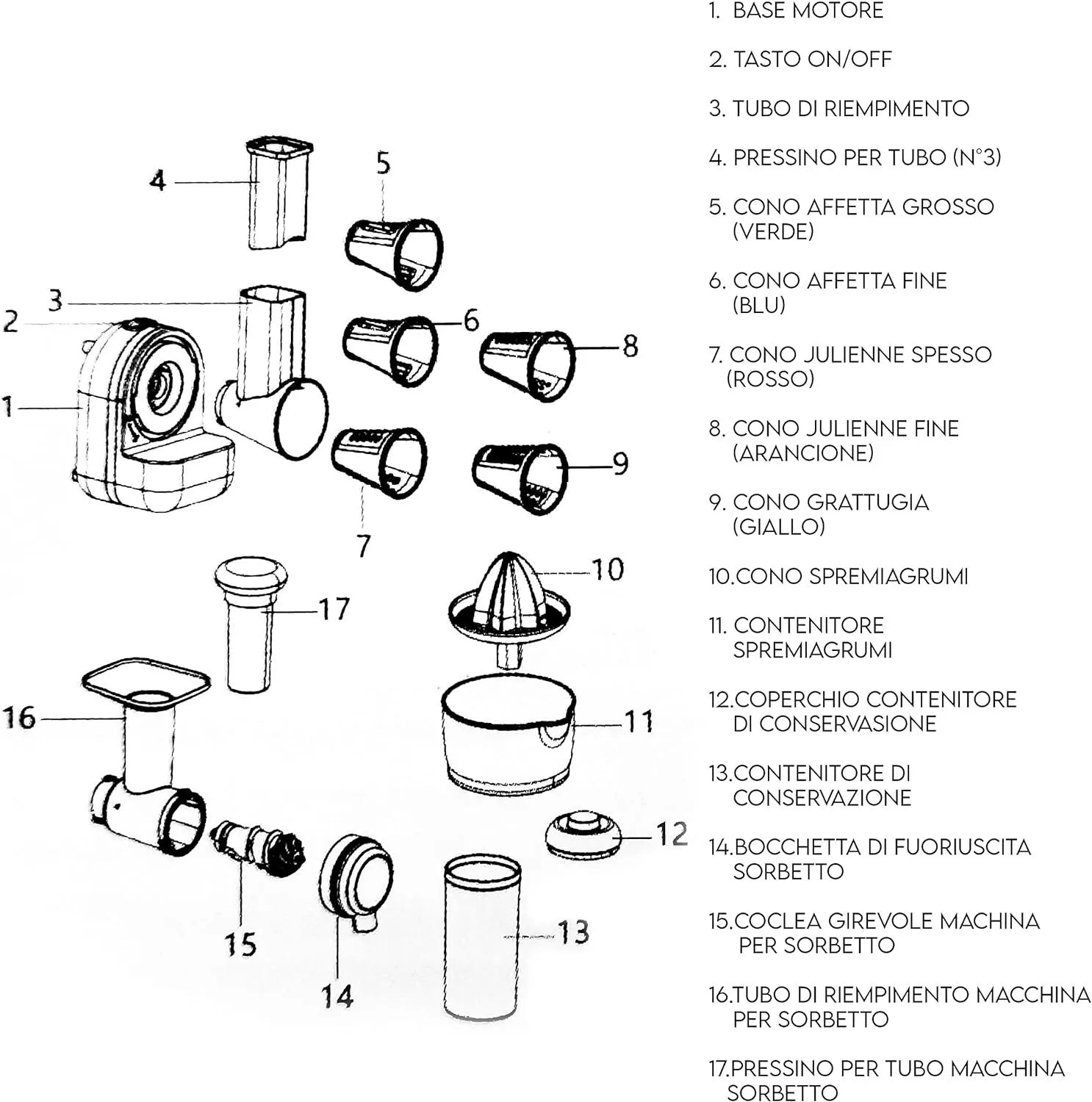 4
5
3
2
6
8
1
9
7
10
17
16
11
12
15
13
14

1. BASE MOTORE

2. TASTO ON/OFF

3. TUBO DI RIEMPIMENTO

4. PRESSINO PER TUBO (N°3)

5. CONO AFFETTA GROSSO (VERDE)

6. CONO AFFETTA FINE (BLU)

7. CONO JULIENNE SPESSO (ROSSO)

8. CONO JULIENNE FINE (ARANCIONE)

9. CONO GRATTUGIA (GIALLO)

10.CONO SPREMIAGRUMI

11. CONTENITORE SPREMIAGRUMI

12.COPERCHIO CONTENITORE DI CONSERVASIONE

13.CONTENITORE DI CONSERVAZIONE

14.BOCCHETTA DI FUORIUSCITA SORBETTO

15.COCLEA GIREVOLE MACHINA PER SORBETTO

16.TUBO DI RIEMPIMENTO MACCHINA PER SORBETTO

17.PRESSINO PER TUBO MACCHINA SORBETTO