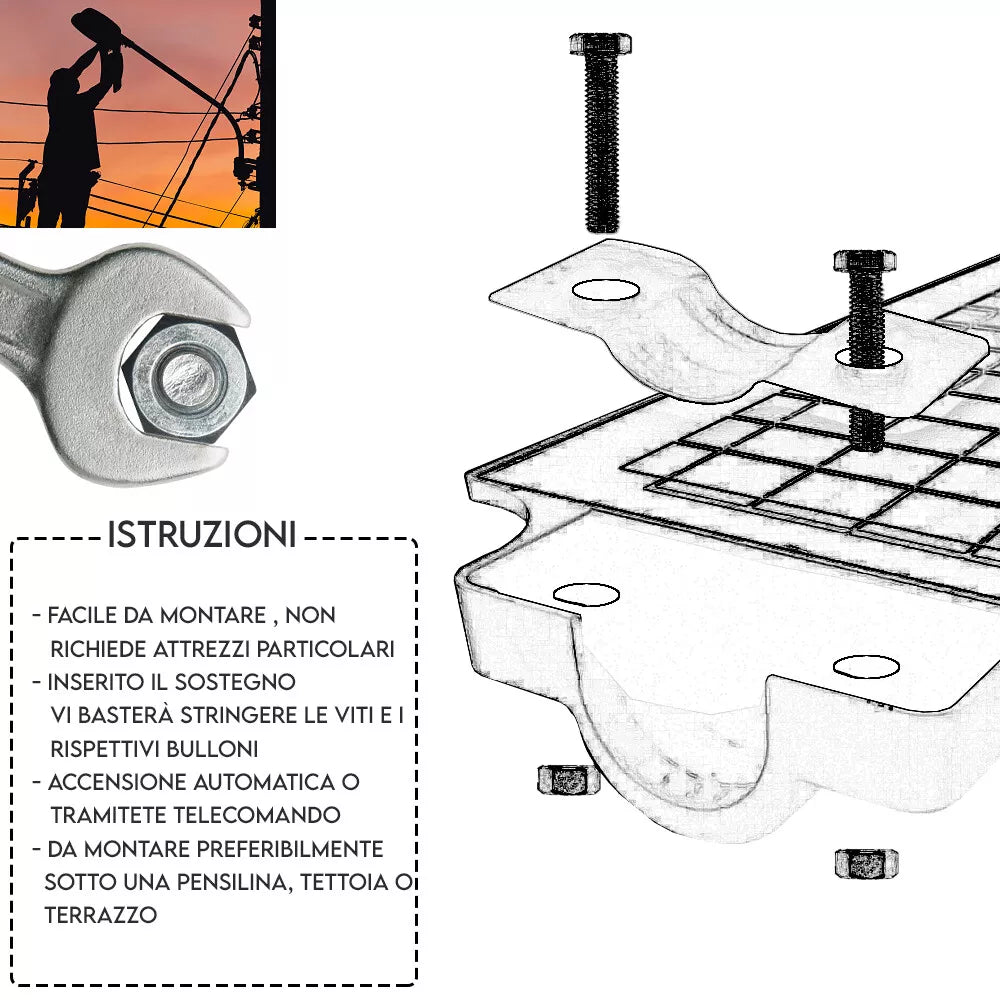 ISTRUZIONI

- FACILE DA MONTARE , NON RICHIEDE ATTREZZI PARTICOLARI
- INSERITO IL SOSTEGNO VI BASTERÀ STRINGERE LE VITI E I RISPETTIVI BULLONI
- ACCENSIONE AUTOMATICA O TRAMITETE TELECOMANDO
- DA MONTARE PREFERIBILMENTE SOTTO UNA PENSILINA, TETTOIA O TERRAZZO