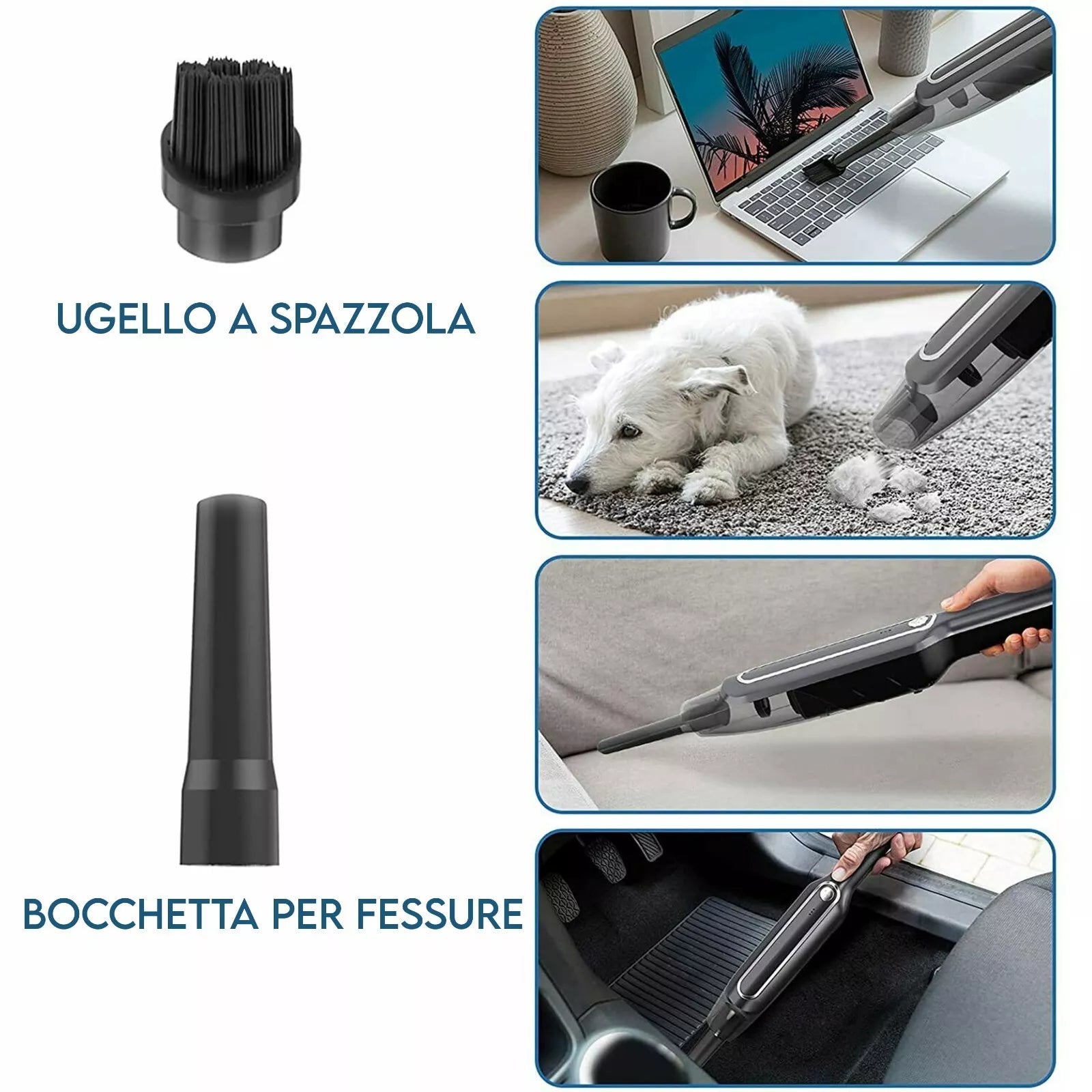 UGELLO A SPAZZOLA

BOCCHETTA PER FESSURE