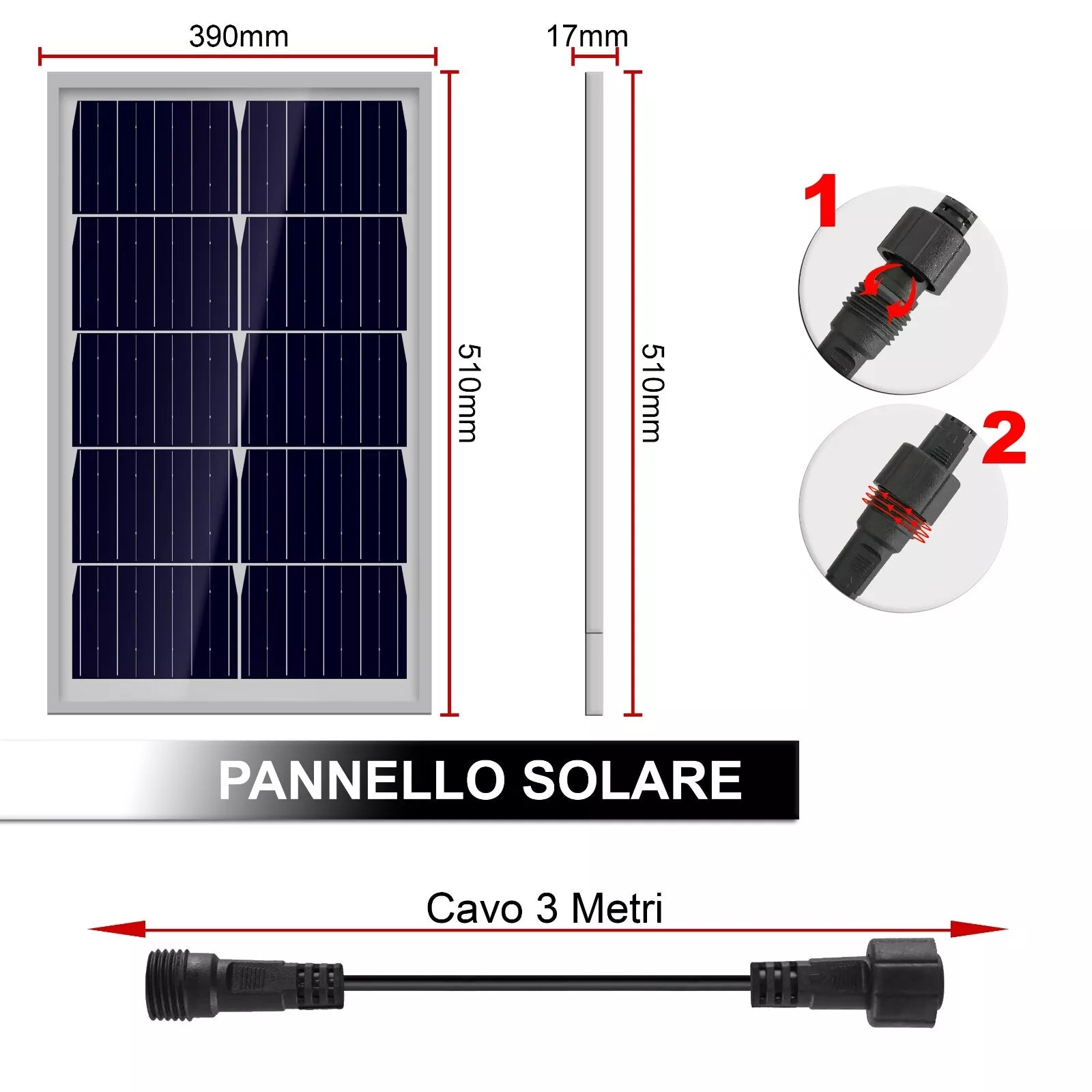 390mm

17mm

510mm

510mm

1

2

PANNELLO SOLARE

Cavo 3 Metri