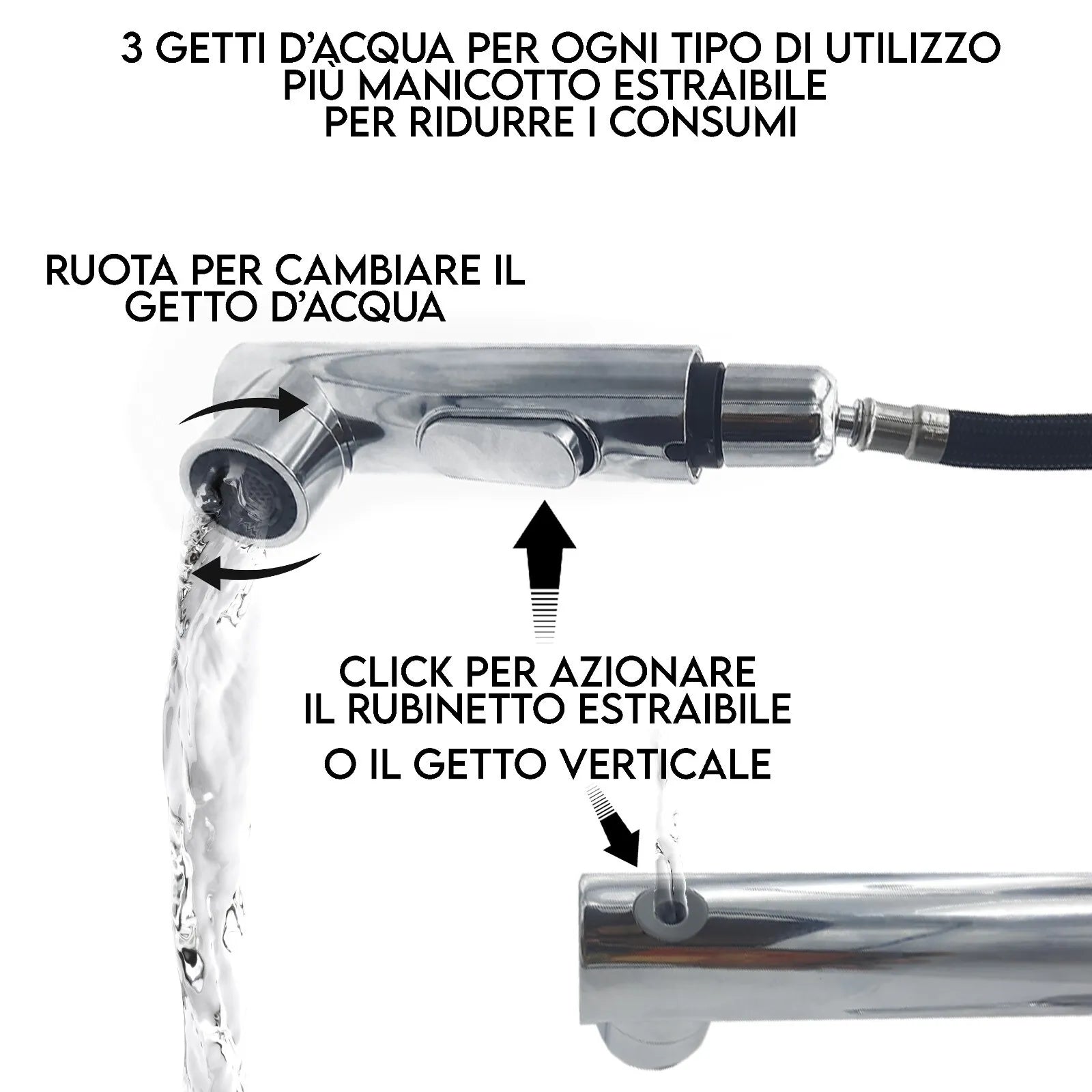 3 GETTI D'ACQUA PER OGNI TIPO DI UTILIZZO
PIÙ MANICOTTO ESTRAIBILE
PER RIDURRE I CONSUMI

RUOTA PER CAMBIARE IL
GETTO D'ACQUA

CLICK PER AZIONARE
IL RUBINETTO ESTRAIBILE
O IL GETTO VERTICALE