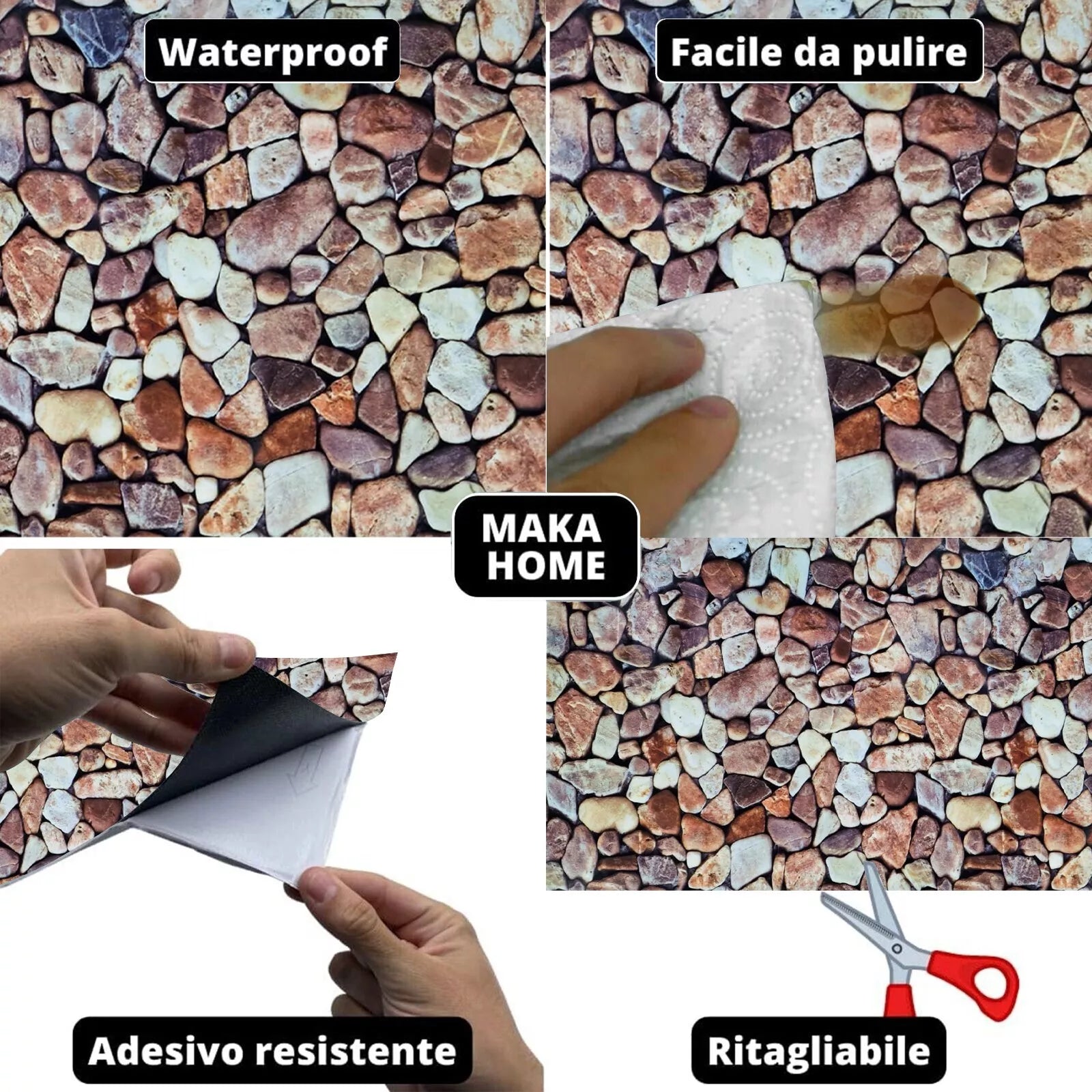 Waterproof

Facile da pulire

MAKA HOME

Adesivo resistente

Ritagliabile