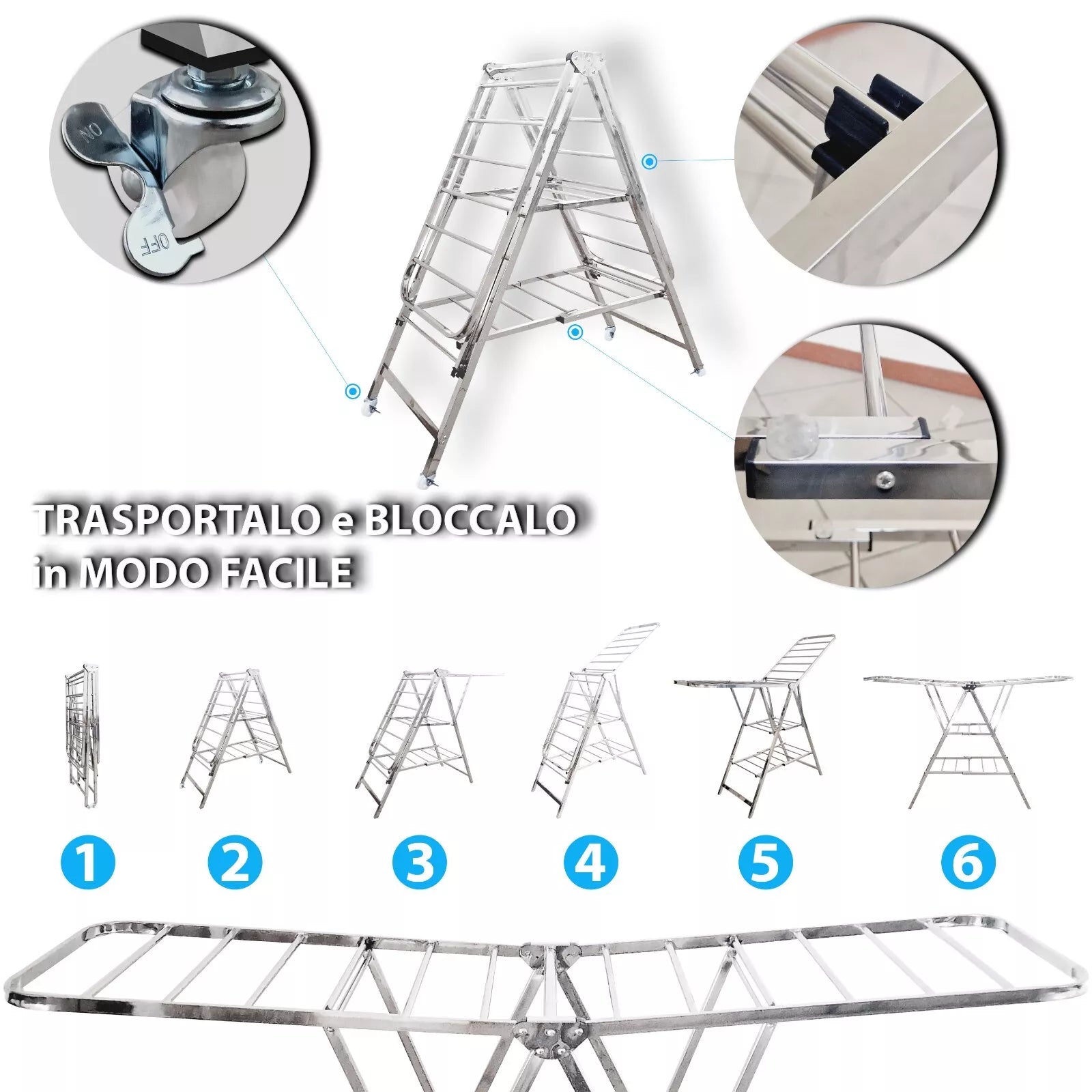 ON

OFF

TRASPORTALO e BLOCCALO in MODO FACILE

1

2

3

4

5

6