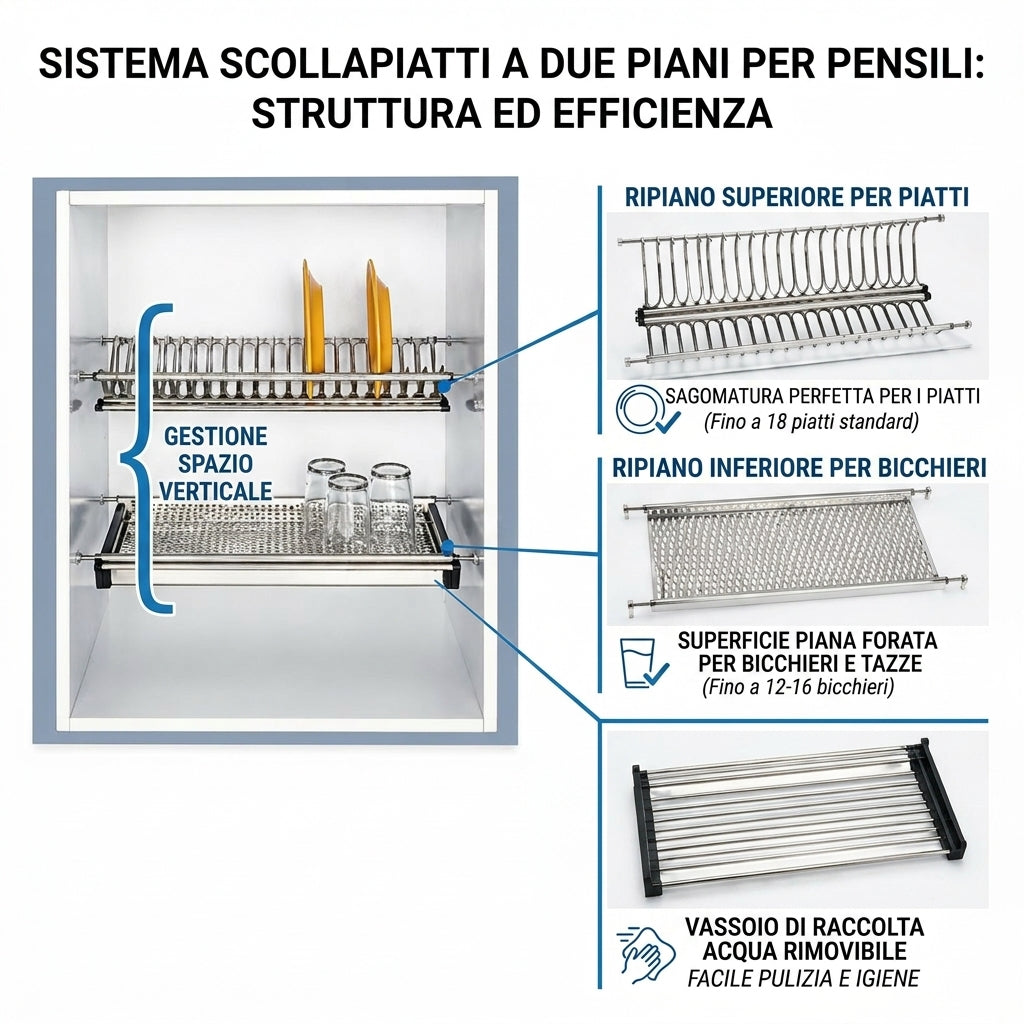 SISTEMA SCOLLAPIATTI A DUE PIANI PER PENSILI: STRUTTURA ED EFFICIENZA

GESTIONE SPAZIO VERTICALE

RIPIANO SUPERIORE PER PIATTI

SAGOMATURA PERFETTA PER I PIATTI
(Fino a 18 piatti standard)

RIPIANO INFERIORE PER BICCHIERI

SUPERFICIE PIANA FORATA PER BICCHIERI E TAZZE
(Fino a 12-16 bicchieri)

VASSOIO DI RACCOLTA ACQUA RIMOVIBILE
FACILE PULIZIA E IGIENE