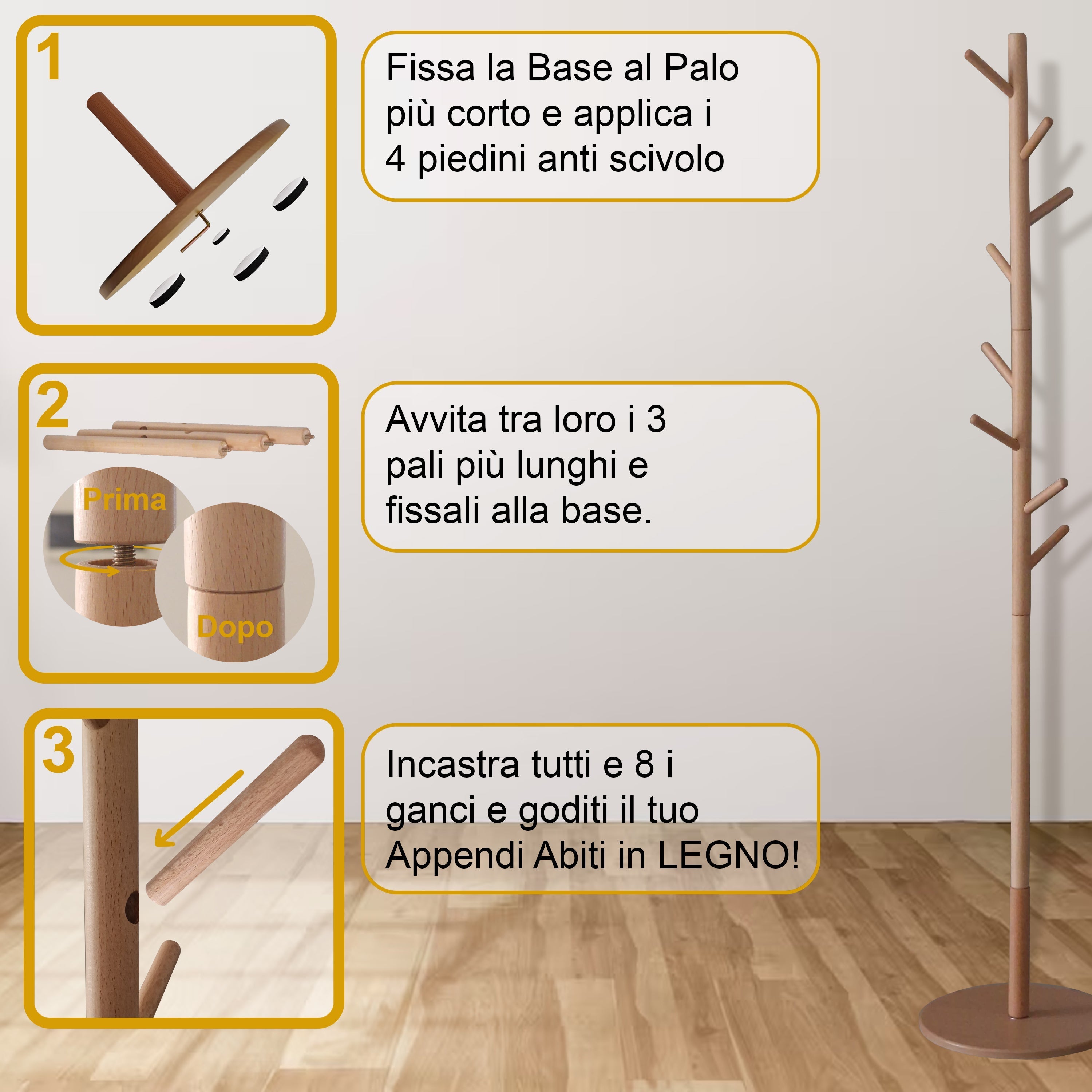 1

Fissa la Base al Palo più corto e applica i 4 piedini anti scivolo

2

Prima

Dopo

Avvita tra loro i 3 pali più lunghi e fissali alla base.

3

Incastra tutti e 8 i ganci e goditi il tuo Appendi Abiti in LEGNO!