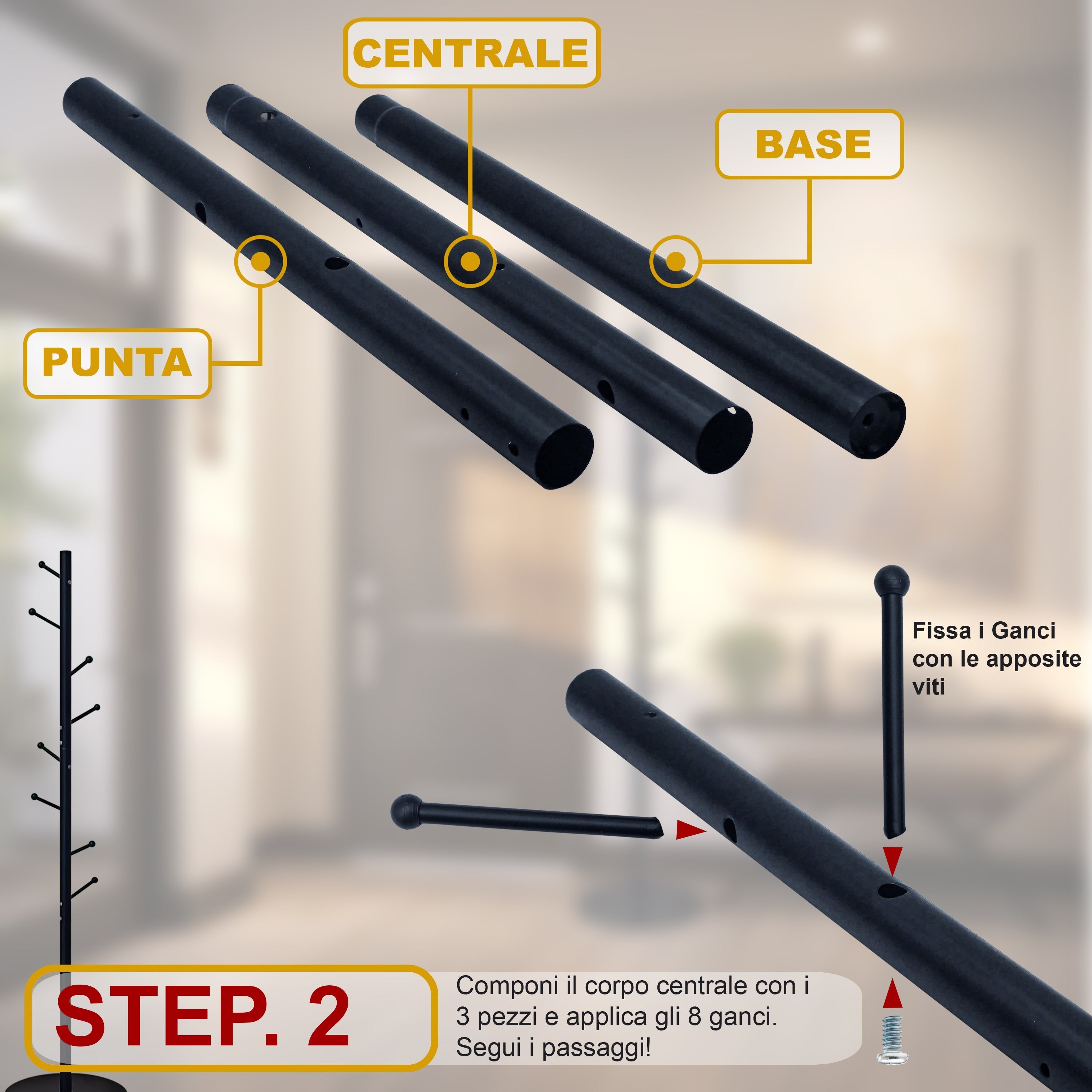 CENTRALE

BASE

PUNTA

Fissa i Ganci con le apposite viti

STEP. 2

Componi il corpo centrale con i 3 pezzi e applica gli 8 ganci. Segui i passaggi!