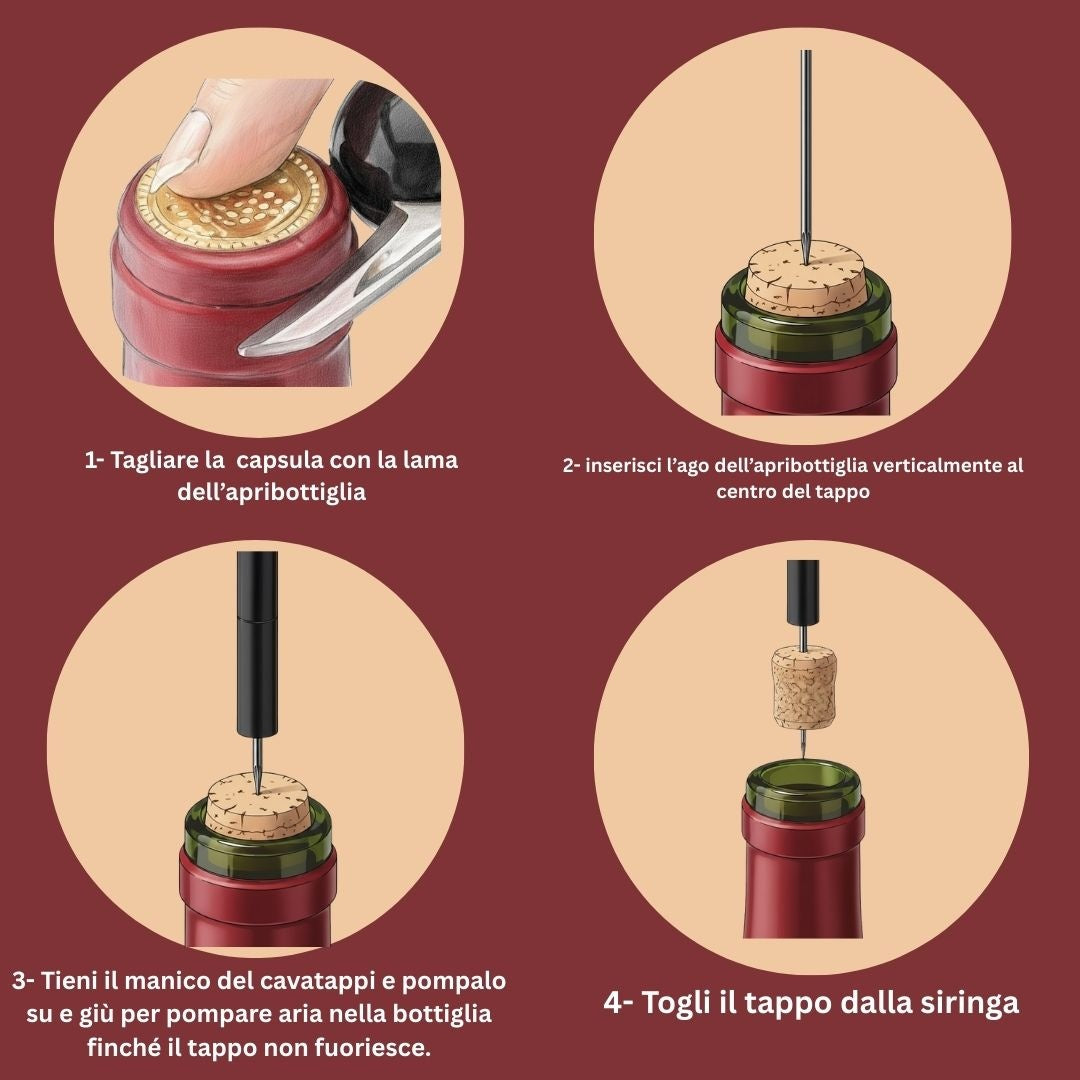 1- Tagliare la  capsula con la lama dell'apribottiglia

2- inserisci l'ago dell'apribottiglia verticalmente al centro del tappo

3- Tieni il manico del cavatappi e pompalo su e giù per pompare aria nella bottiglia finché il tappo non fuoriesce.

4- Togli il tappo dalla siringa